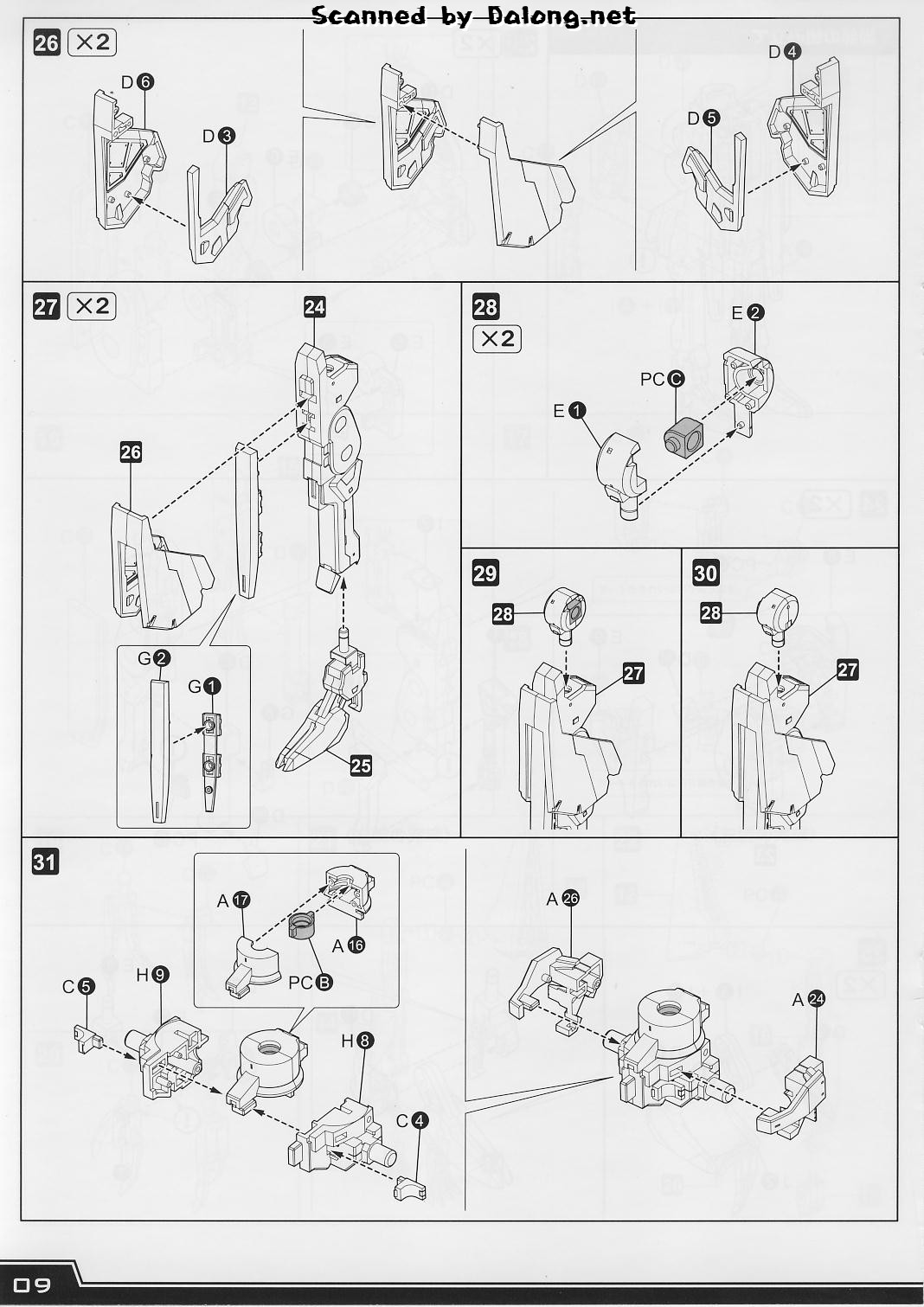 Scanned by Dalong.net

26 ×2

D6

D3

D4

D5

27 ×2

24

26

G2

G1

25

28

×2

E2

PC C

E1

29

28

27

30

28

27

31

A17

A16

PC B

C5

H9

H8

C4

A26

A24

09