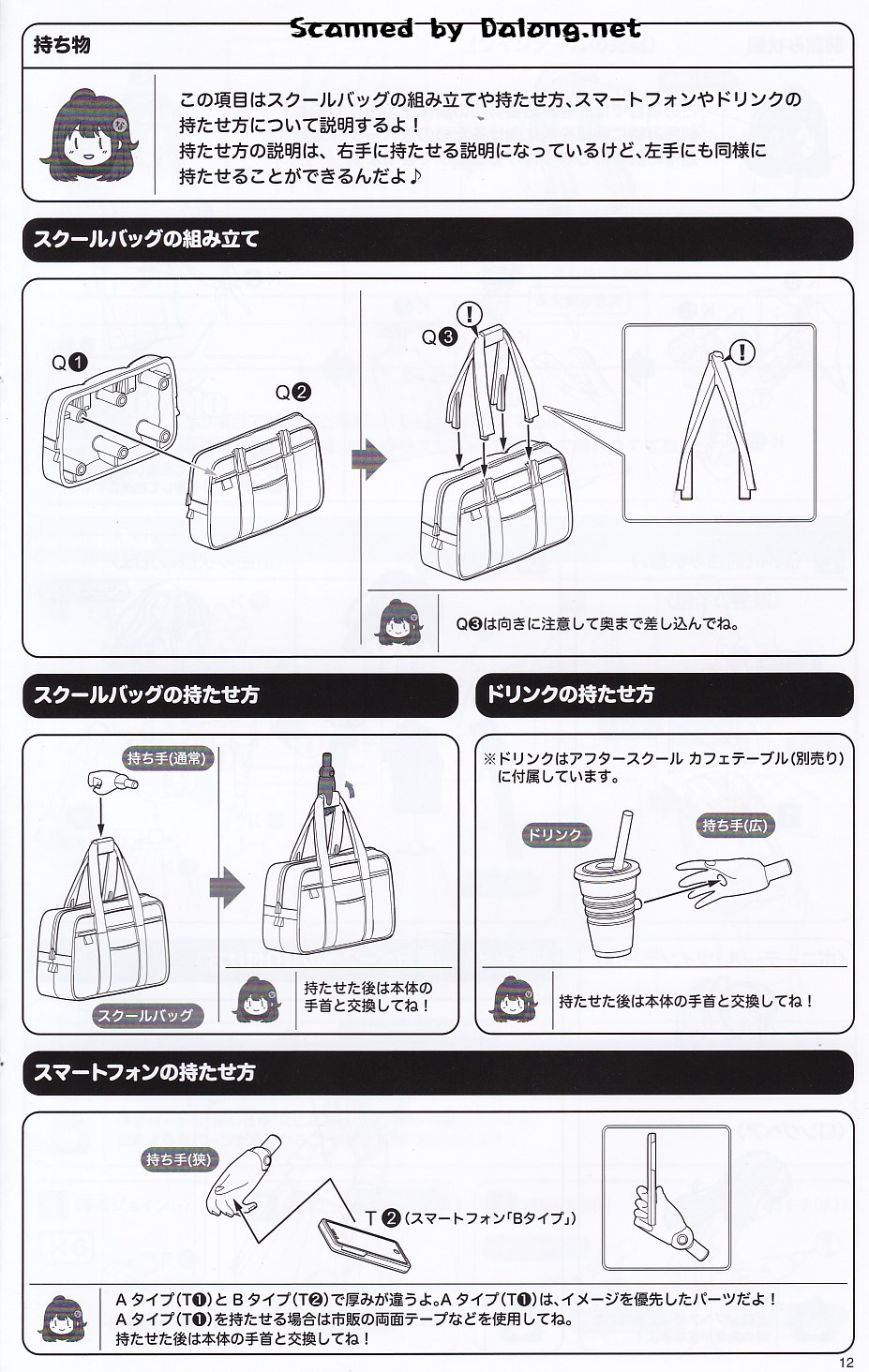 Scanned by Dalong.net

持ち物

この項目はスクールバッグの組み立てや持たせ方、スマートフォンやドリンクの持たせ方について説明するよ！
持たせ方の説明は、右手に持たせる説明になっているけど、左手にも同様に持たせることができるんだよ♪

スクールバッグの組み立て

Q❶

Q❷

Q❸

Q❸は向きに注意して奥まで差し込んでね。

スクールバッグの持たせ方

持ち手(通常)

スクールバッグ

持たせた後は本体の手首と交換してね！

ドリンクの持たせ方

※ドリンクはアフタースクール カフェテーブル(別売り)に付属しています。

ドリンク

持ち手(広)

持たせた後は本体の手首と交換してね！

スマートフォンの持たせ方

持ち手(狭)

T❷(スマートフォン「Bタイプ」)

Aタイプ(T❶)とBタイプ(T❷)で厚みが違うよ。Aタイプ(T❶)は、イメージを優先したパーツだよ！
Aタイプ(T❶)を持たせる場合は市販の両面テープなどを使用してね。
持たせた後は本体の手首と交換してね！

12