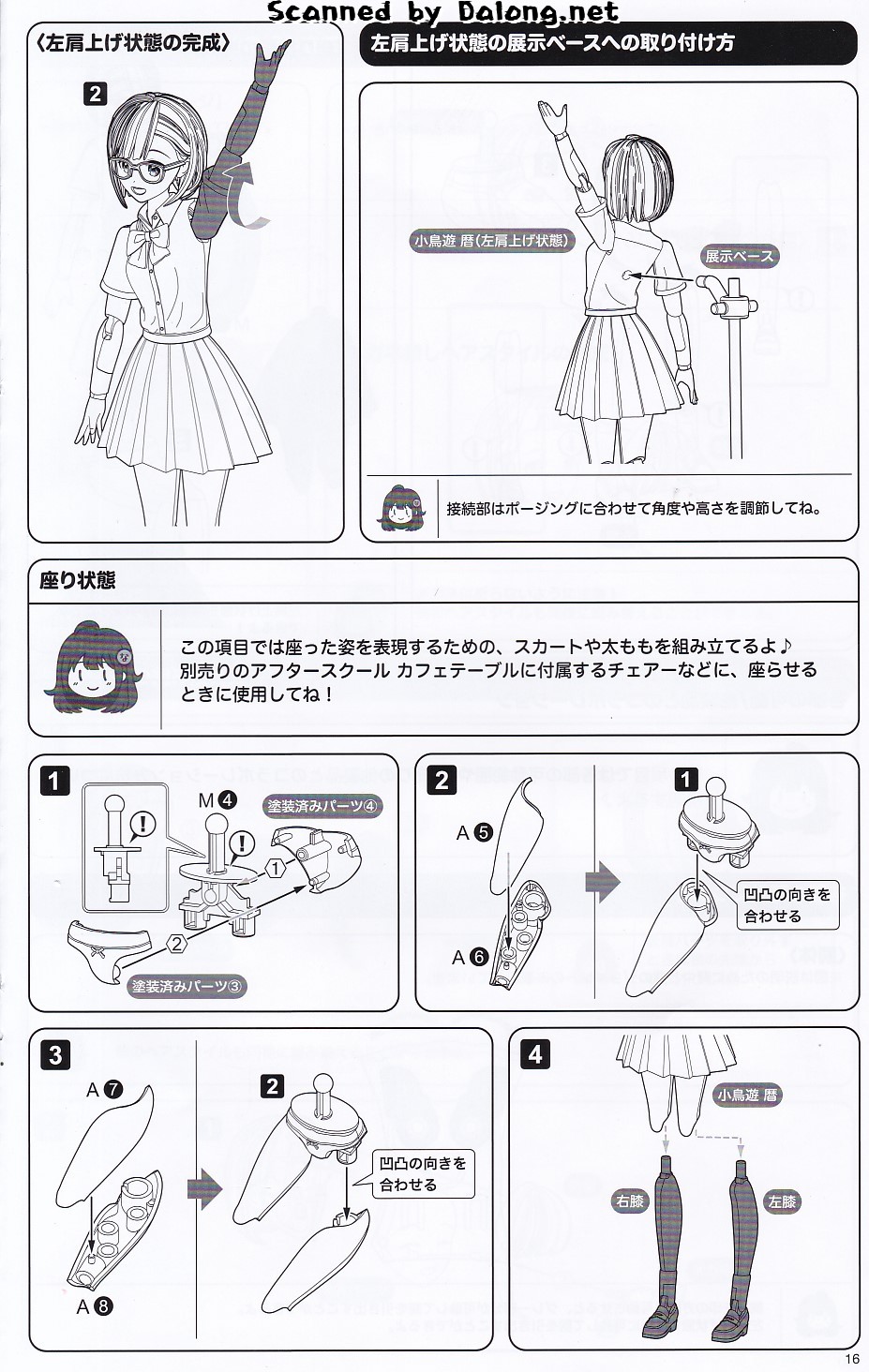 Scanned by Dalong.net

〈左肩上げ状態の完成〉

2

左肩上げ状態の展示ベースへの取り付け方

小鳥遊 暦(左肩上げ状態)

展示ベース

接続部はポージングに合わせて角度や高さを調節してね。

座り状態

この項目では座った姿を表現するための、スカートや太ももを組み立てるよ♪
別売りのアフタースクール カフェテーブルに付属するチェアーなどに、座らせるときに使用してね！

1

M4

塗装済みパーツ④

1

2

塗装済みパーツ③

2

A5

A6

1

凹凸の向きを合わせる

3

A7

A8

2

凹凸の向きを合わせる

4

小鳥遊 暦

右膝

左膝

16