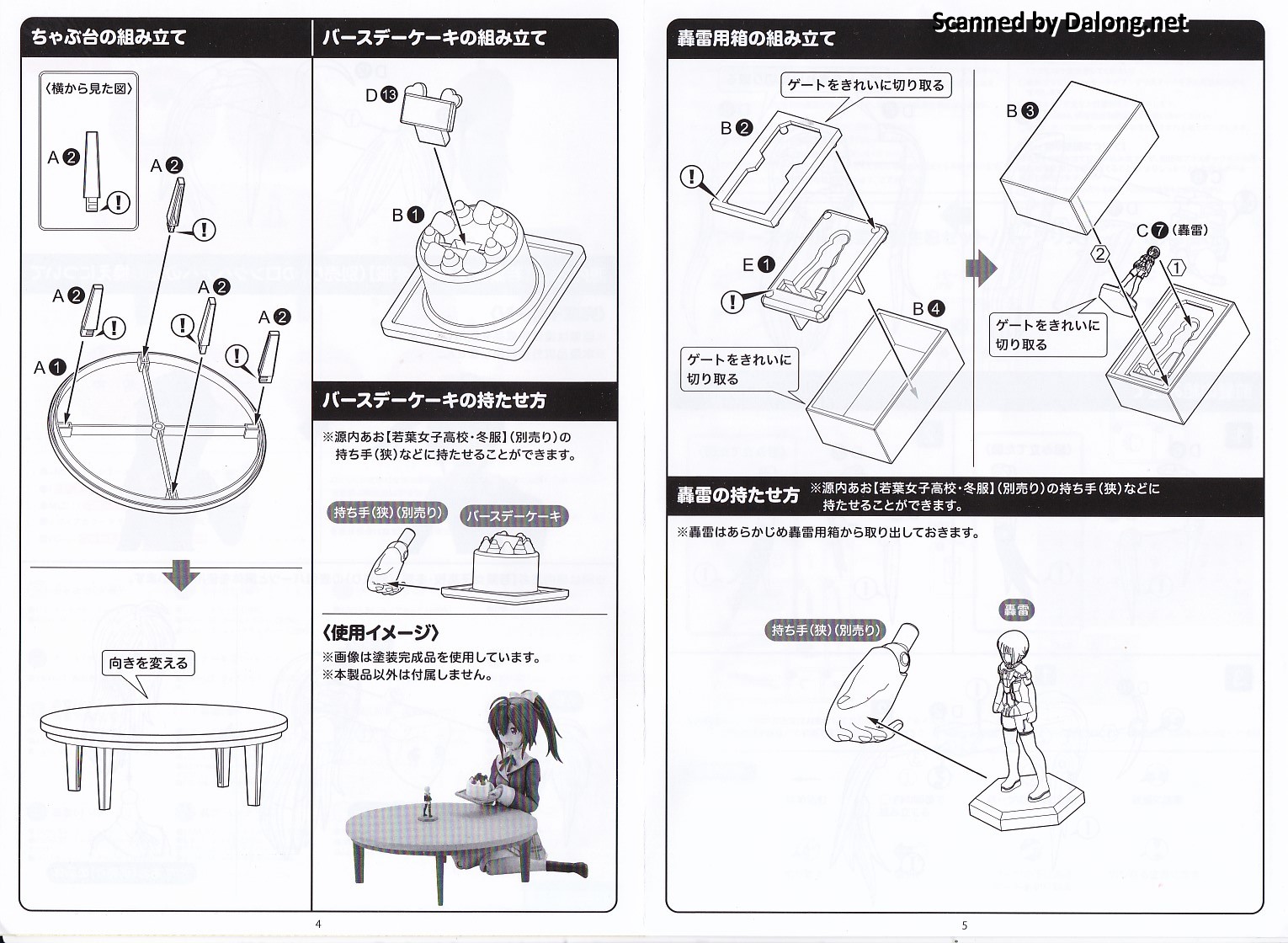 ちゃぶ台の組み立て

〈横から見た図〉

A❷

A❷

A❷

A❷

A❷

A❶

向きを変える

バースデーケーキの組み立て

D⓭

B❶

バースデーケーキの持たせ方

※源内あお【若葉女子高校・冬服】(別売り)の持ち手(狭)などに持たせることができます。

持ち手(狭)(別売り)

バースデーケーキ

〈使用イメージ〉

※画像は塗装完成品を使用しています。
※本製品以外は付属しません。

4

Scanned by Dalong.net

轟雷用箱の組み立て

ゲートをきれいに切り取る

B❷

E❶

B❹

ゲートをきれいに切り取る

B❸

C❼(轟雷)

②

①

ゲートをきれいに切り取る

轟雷の持たせ方

※源内あお【若葉女子高校・冬服】(別売り)の持ち手(狭)などに持たせることができます。

※轟雷はあらかじめ轟雷用箱から取り出しておきます。

持ち手(狭)(別売り)

轟雷

5