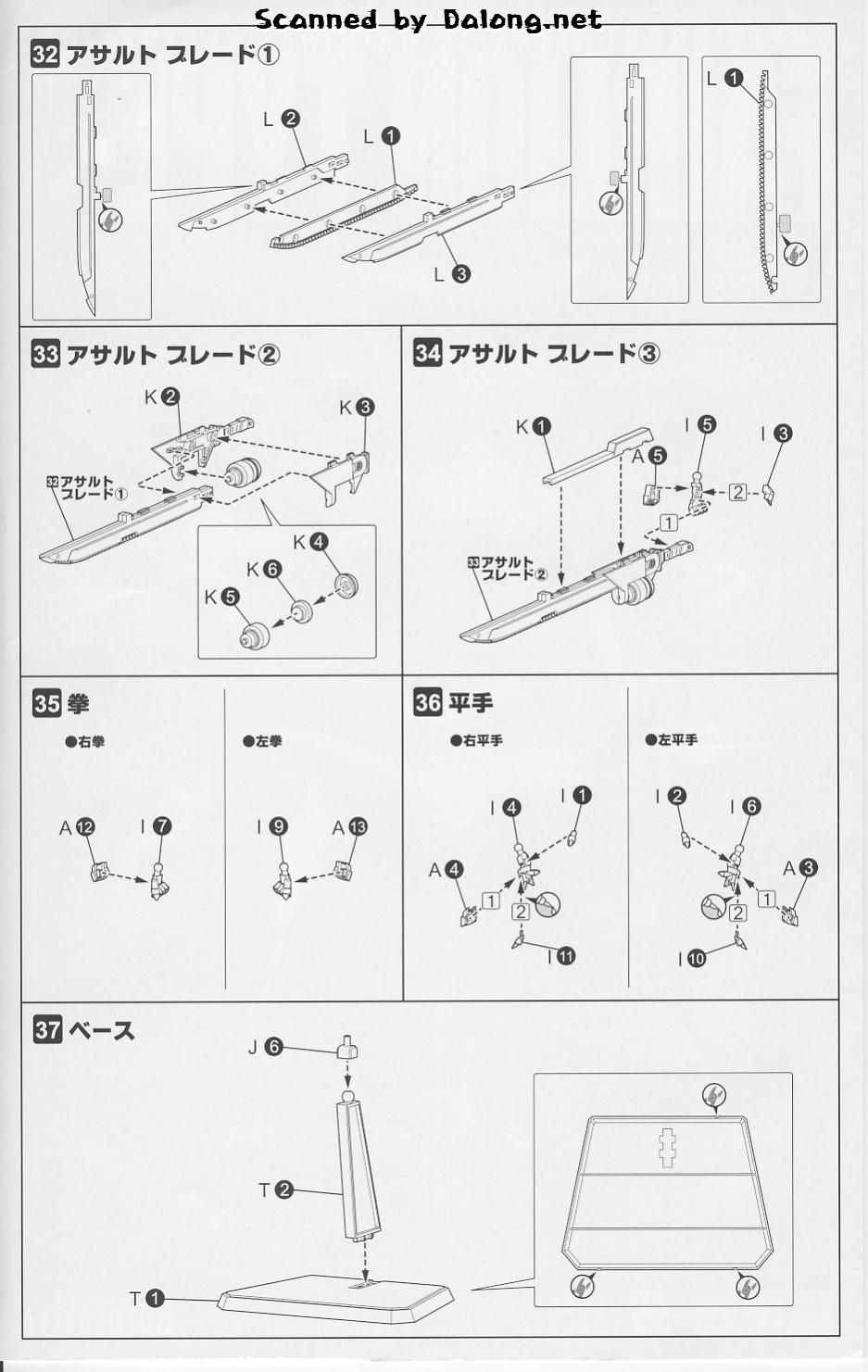 Scanned by Dalong.net

32 アサルト ブレード①

L 2
L 1
L 3
L 1

33 アサルト ブレード②

K 2
K 3
32 アサルト ブレード①
K 4
K 6
K 5

34 アサルト ブレード③

K 1
I 5
I 3
A 5
2
1
33 アサルト ブレード②

35 拳

●右拳
A 12
I 7

●左拳
I 9
A 13

36 平手

●右平手
I 4
I 1
A 4
1
2
I 11

●左平手
I 2
I 6
A 3
1
2
I 10

37 ベース

J 6
T 2
T 1