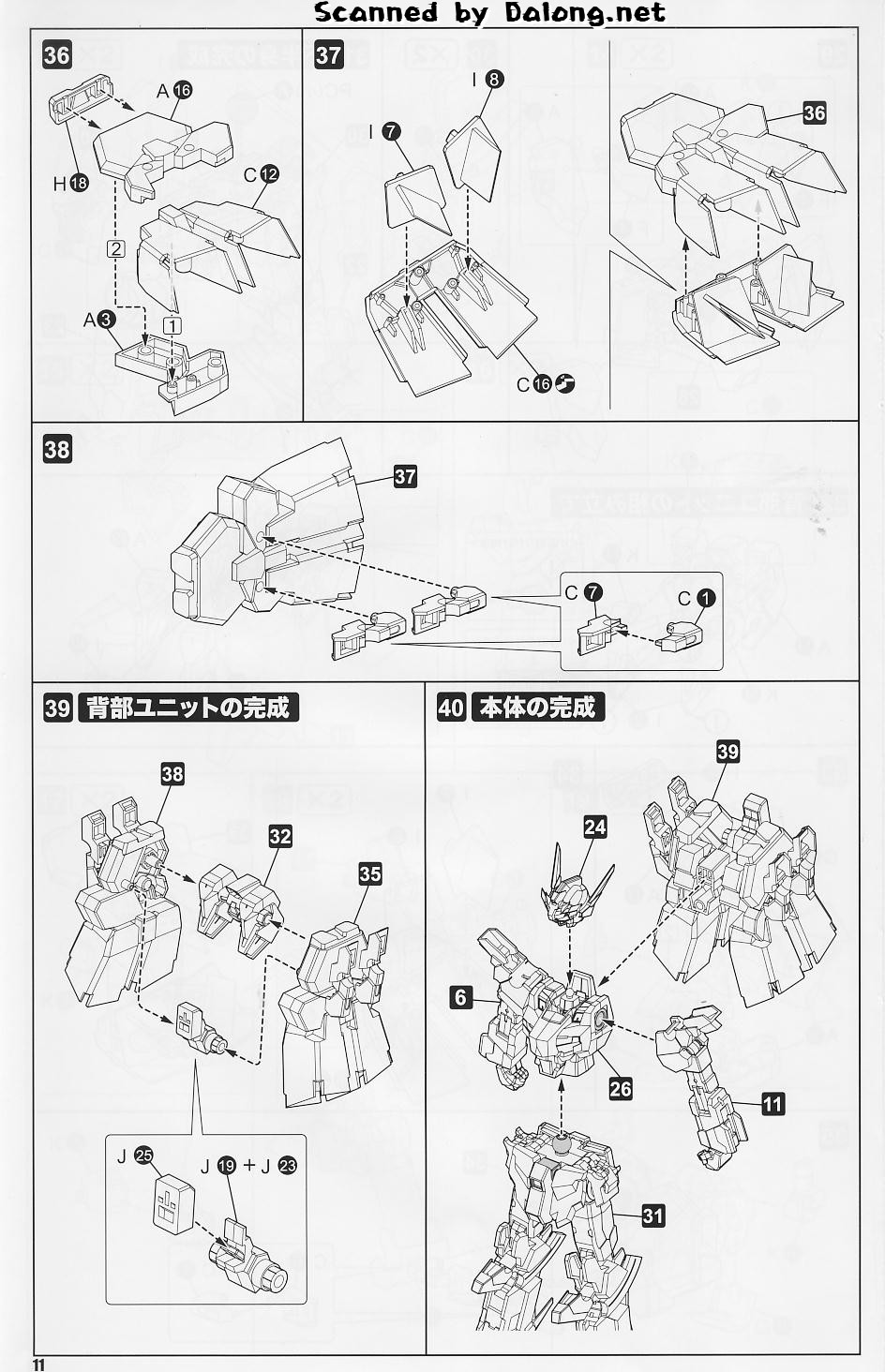 Scanned by Dalong.net

36

A 16

H 18

C 12

2

A 3

1

37

I 8

I 7

C 16

36

38

37

C 7

C 1

39 背部ユニットの完成

38

32

35

J 25

J 19 + J 23

40 本体の完成

39

24

6

26

11

31

11