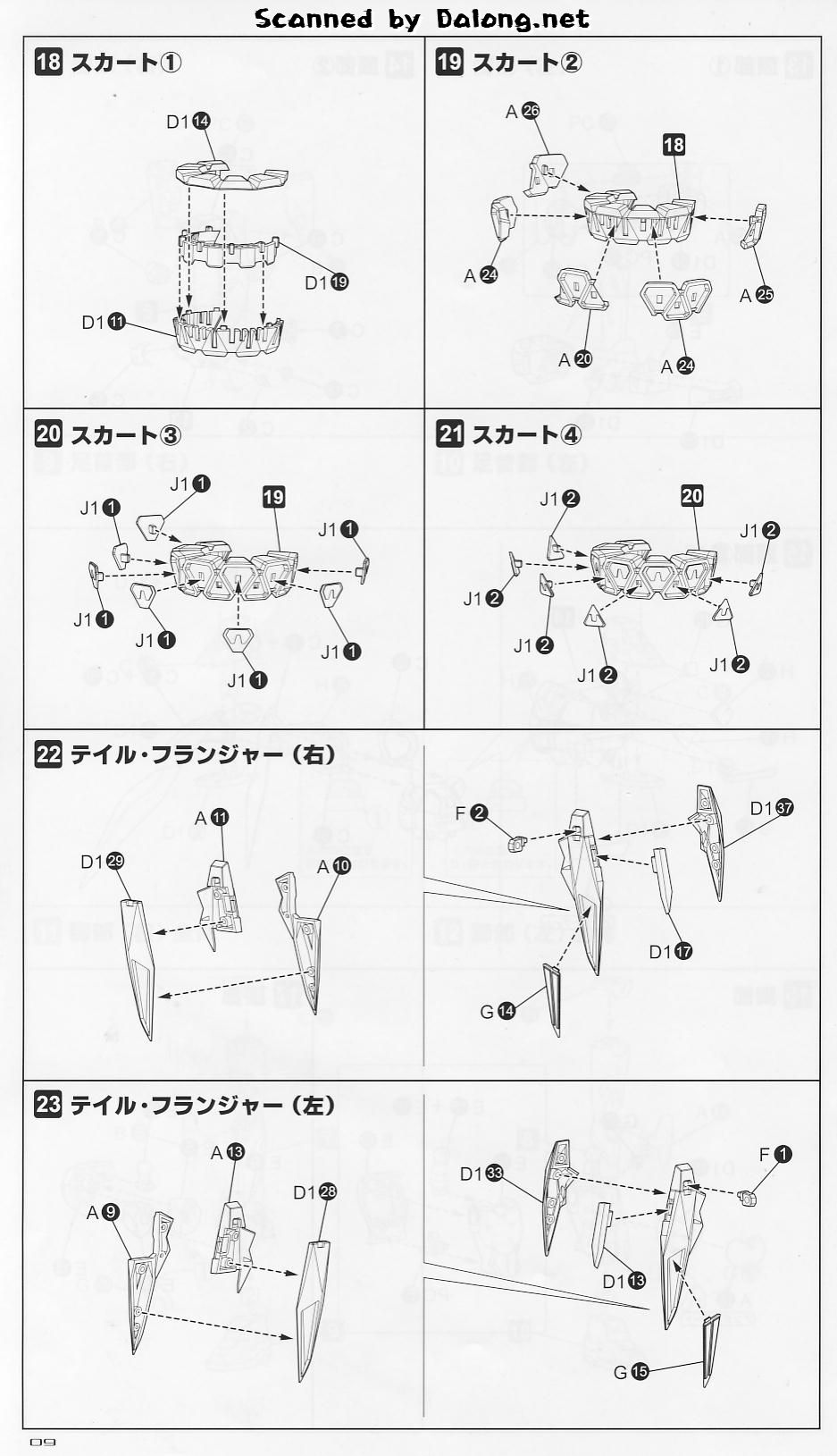 Scanned by Dalong.net

18 スカート①

D1 14
D1 19
D1 11

19 スカート②

A 26
18
A 24
A 25
A 20
A 24

20 スカート③

J1 1
J1 1
19
J1 1
J1 1
J1 1
J1 1
J1 1
J1 1

21 スカート④

J1 2
20
J1 2
J1 2
J1 2
J1 2
J1 2

22 テイル・フランジャー（右）

A 11
D1 29
A 10
F 2
D1 37
D1 17
G 14

23 テイル・フランジャー（左）

A 13
D1 28
A 9
D1 33
F 1
D1 13
G 15

09