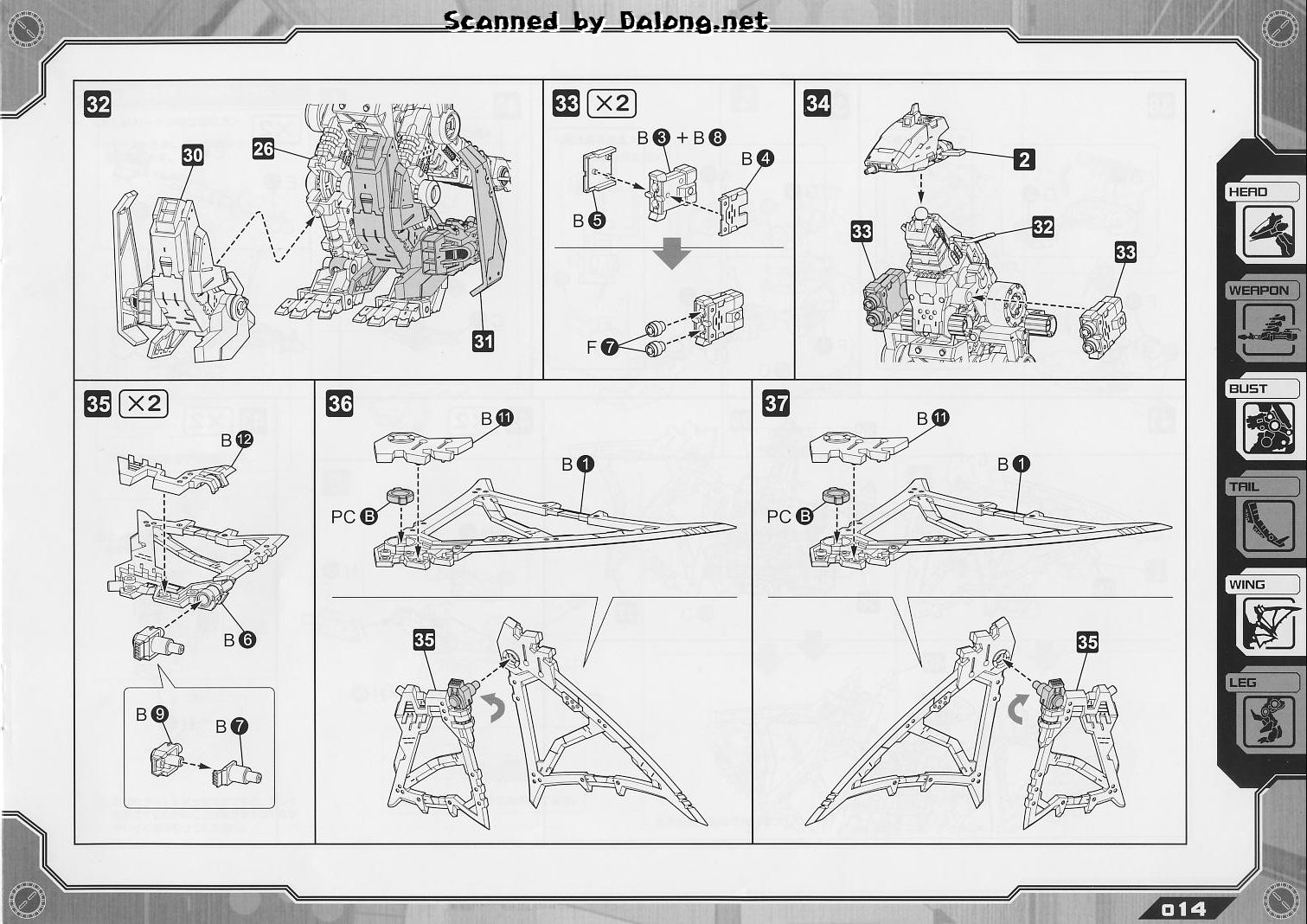 Scanned by Dalong.net

32

30

26

31

33 ×2

B 3 + B 8

B 4

B 5

F 7

34

2

33

32

33

35 ×2

B 12

B 6

B 9

B 7

36

B 11

B 1

PC B

35

37

B 11

B 1

PC B

35

HEAD

WEAPON

BUST

TAIL

WING

LEG

014