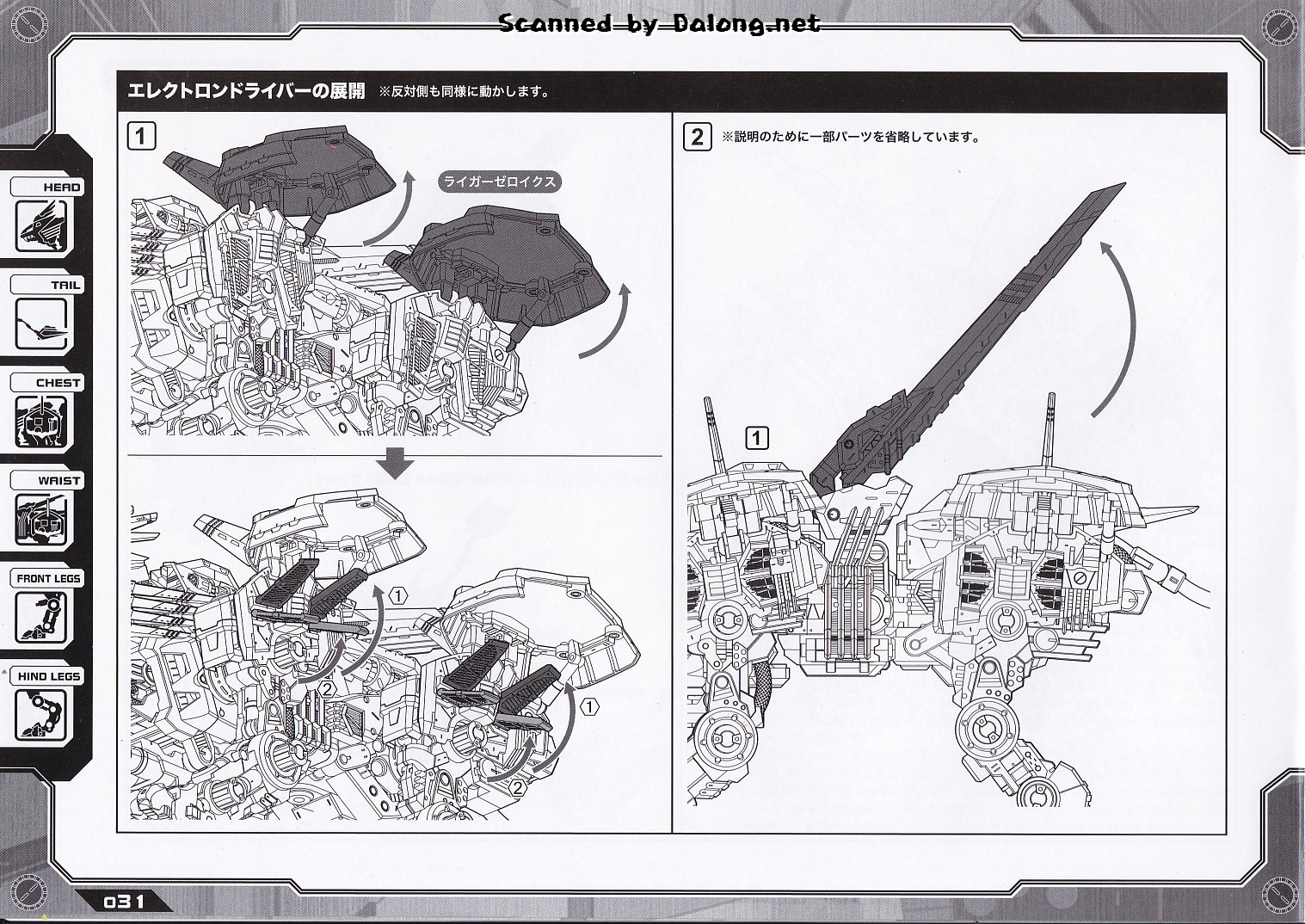 Scanned by Dalong.net

エレクトロンドライバーの展開 ※反対側も同様に動かします。

HEAD

TAIL

CHEST

WAIST

FRONT LEGS

HIND LEGS

1

ライガーゼロイクス

①

②

①

②

2 ※説明のために一部パーツを省略しています。

1

031