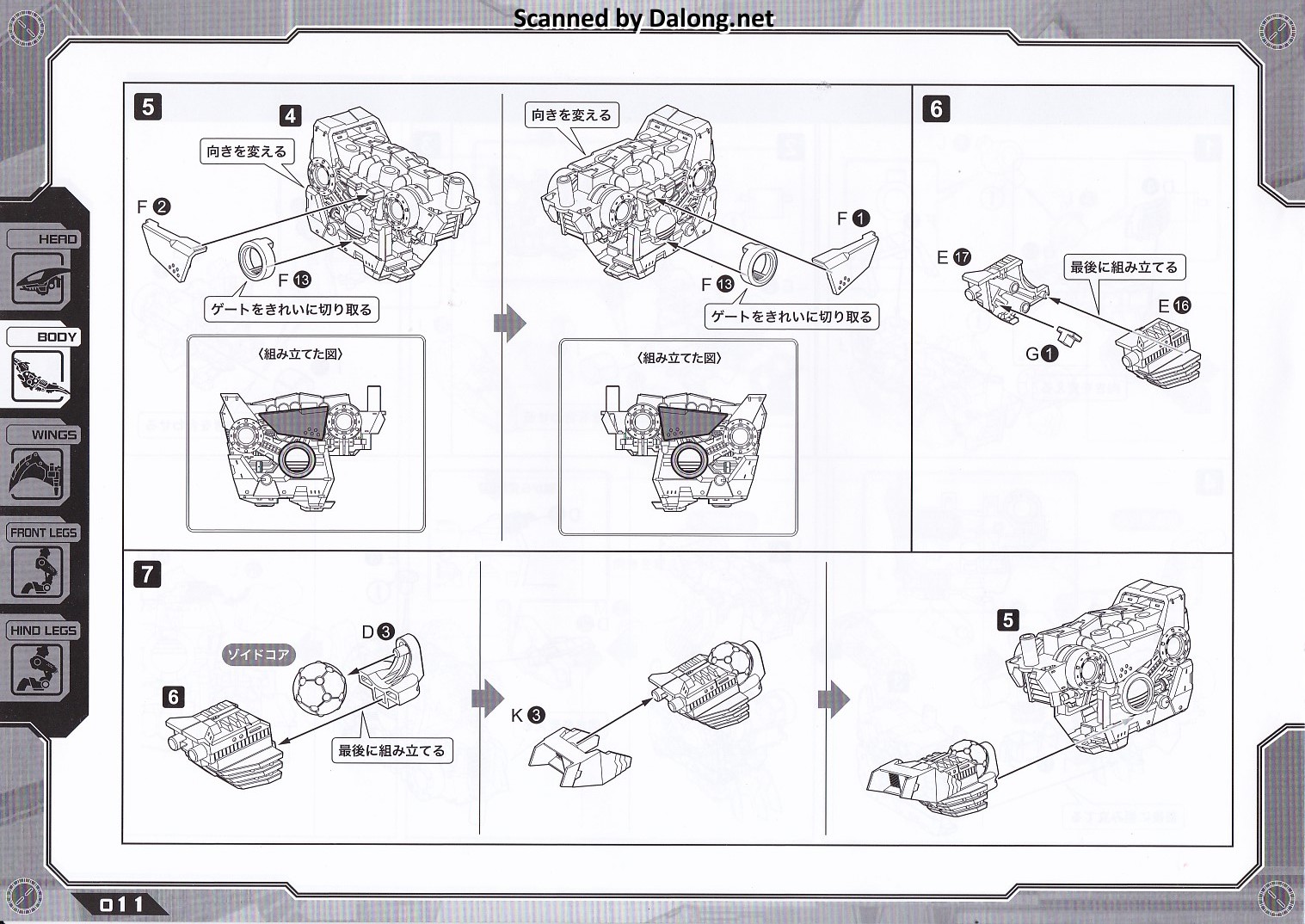 Scanned by Dalong.net

HEAD
BODY
WINGS
FRONT LEGS
HIND LEGS

5

4

向きを変える

F 2

F 13

ゲートをきれいに切り取る

〈組み立てた図〉

向きを変える

F 1

F 13

ゲートをきれいに切り取る

〈組み立てた図〉

6

E 17

最後に組み立てる

E 16

G 1

7

ゾイドコア

D 3

6

最後に組み立てる

K 3

5

011