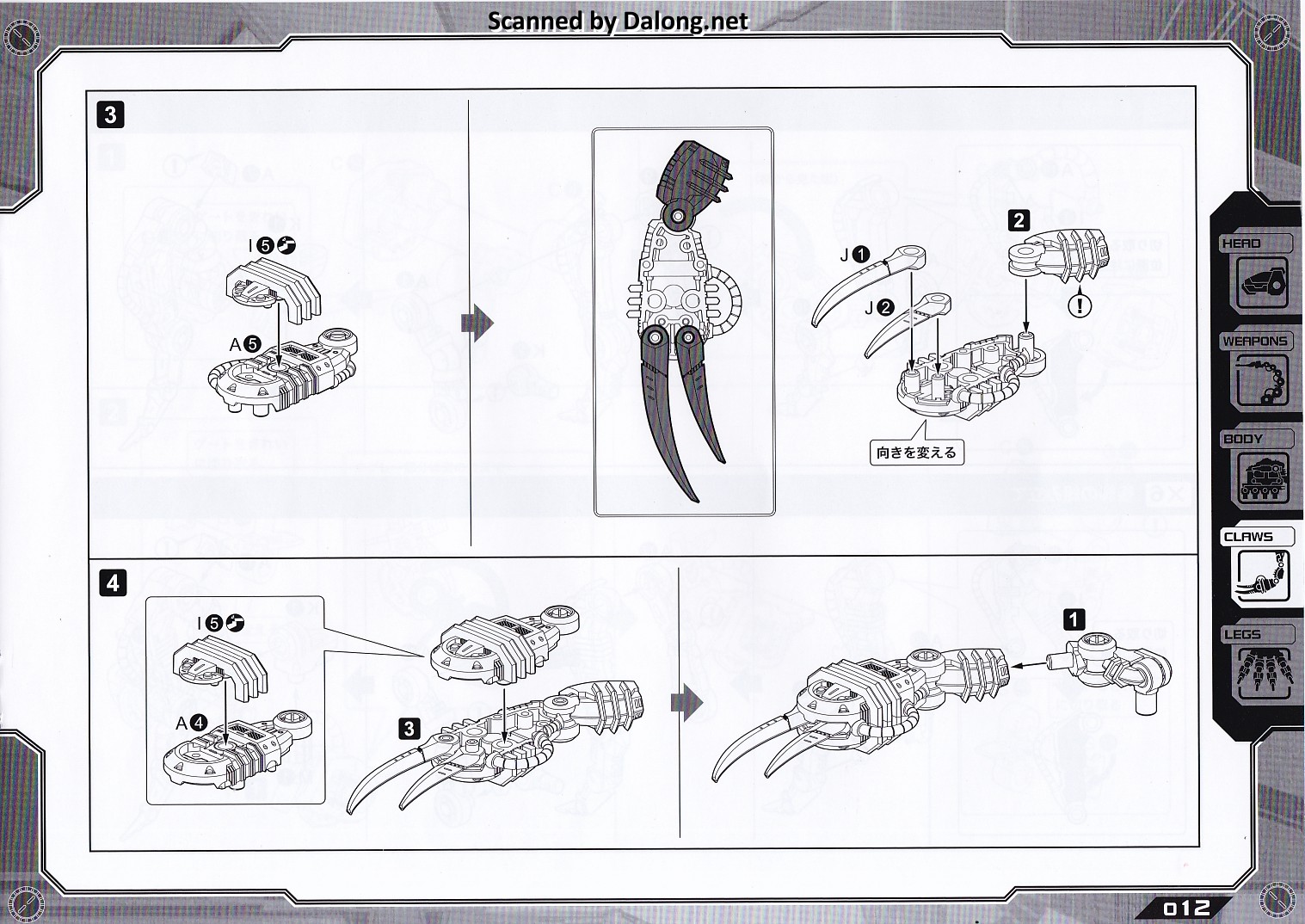 Scanned by Dalong.net

3

I❺

A❺

J❶

J❷

2

!

向きを変える

4

I❺

A❹

3

1

HEAD

WEAPONS

BODY

CLAWS

LEGS

012