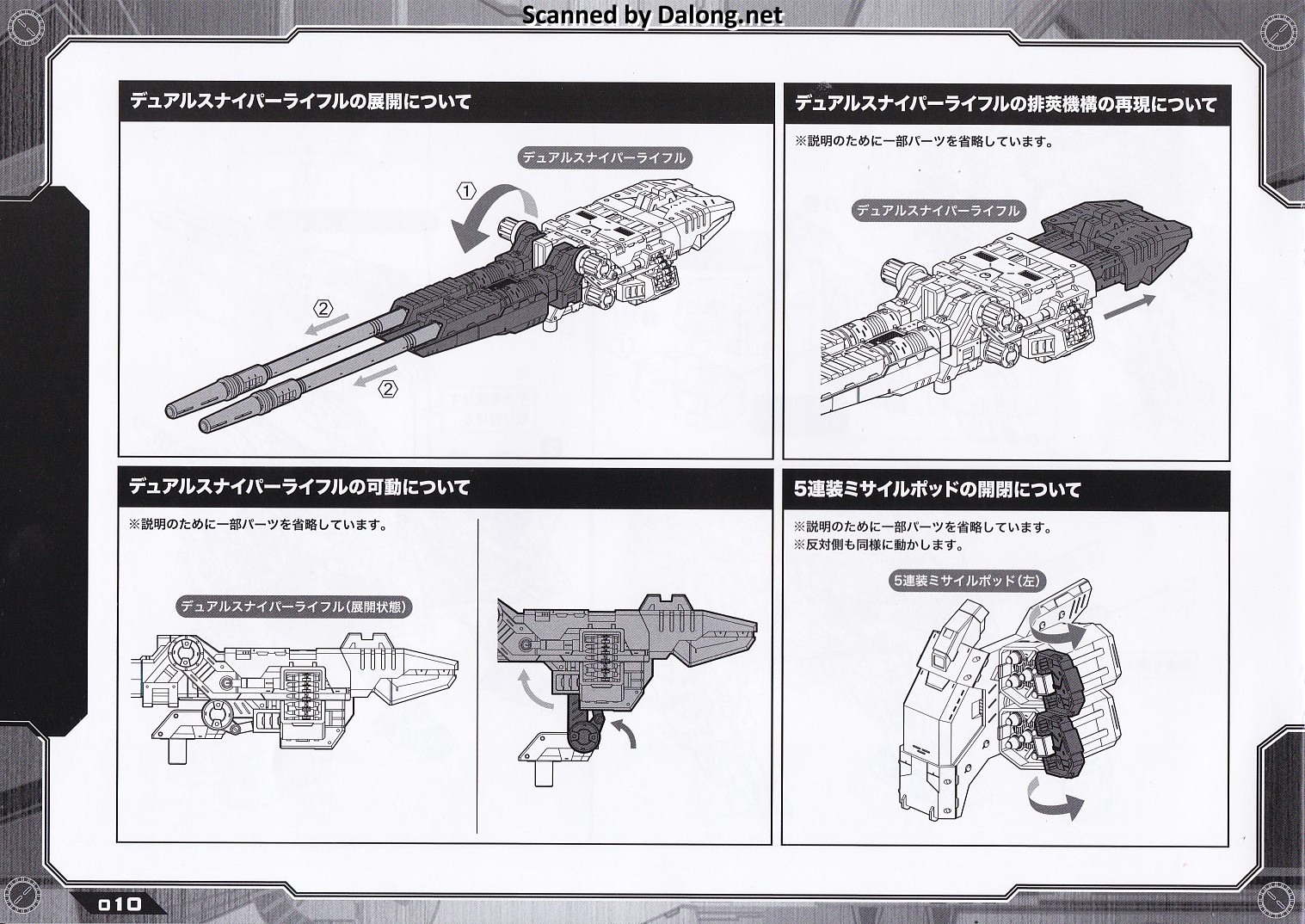 Scanned by Dalong.net

デュアルスナイパーライフルの展開について

デュアルスナイパーライフル

①

②

②

デュアルスナイパーライフルの排莢機構の再現について

※説明のために一部パーツを省略しています。

デュアルスナイパーライフル

デュアルスナイパーライフルの可動について

※説明のために一部パーツを省略しています。

デュアルスナイパーライフル(展開状態)

5連装ミサイルポッドの開閉について

※説明のために一部パーツを省略しています。
※反対側も同様に動かします。

5連装ミサイルポッド(左)

010