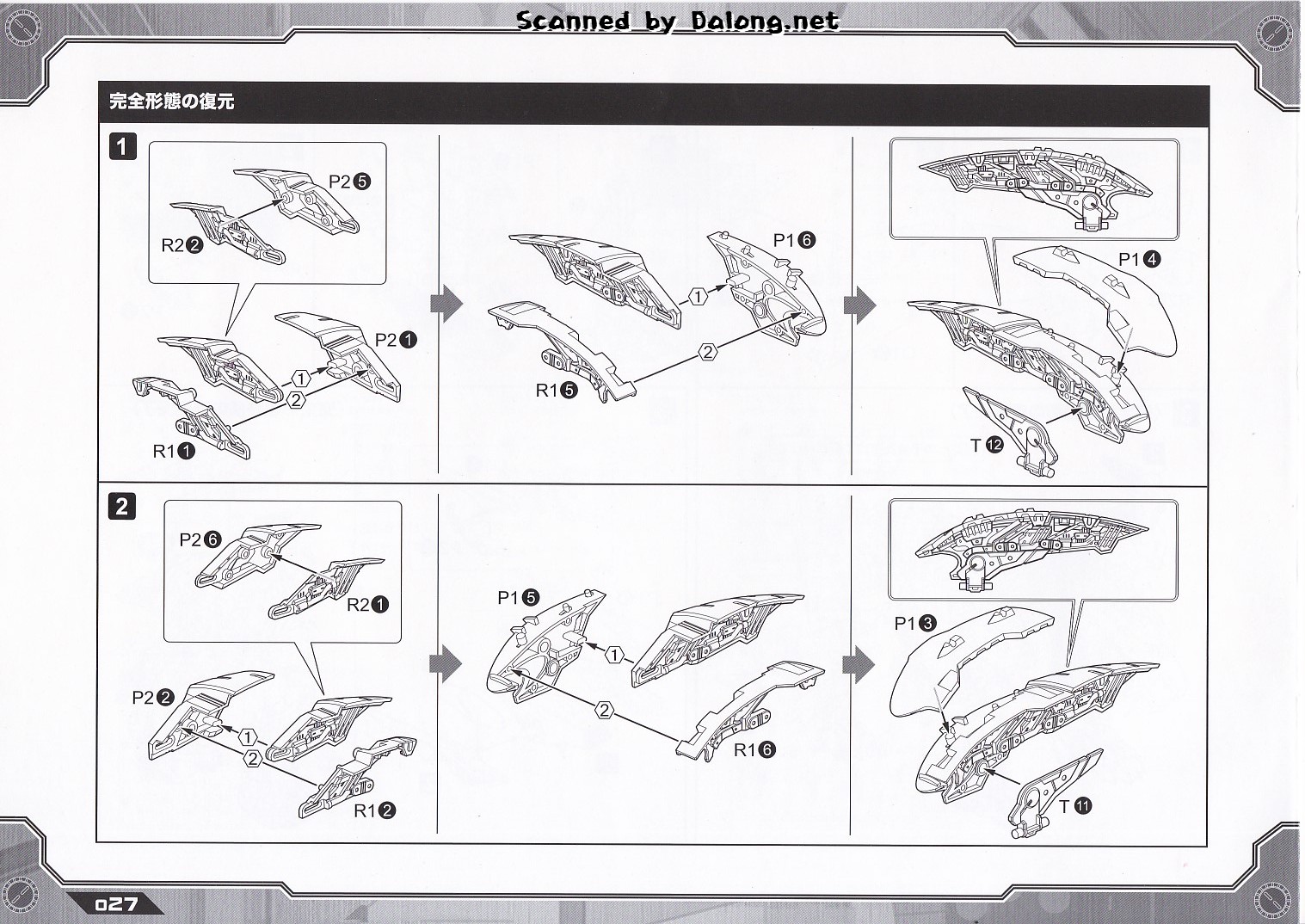 Scanned by Dalong.net

完全形態の復元

1

P2 5
R2 2
P2 1
1
2
R1 1

P1 6
1
2
R1 5

P1 4
T 12

2

P2 6
R2 1
P2 2
1
2
R1 2

P1 5
1
2
R1 6

P1 3
T 11

027