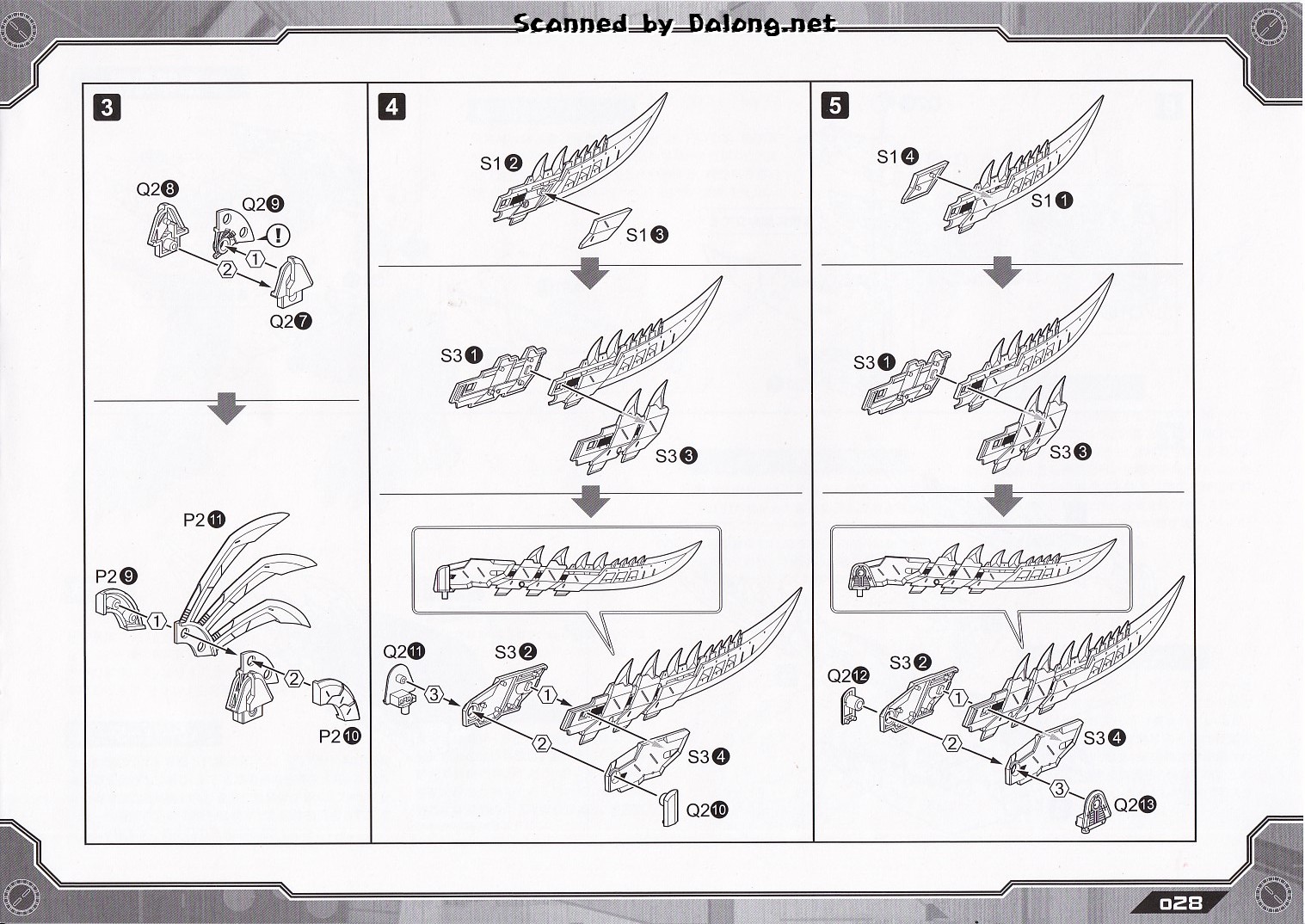 Scanned by Dalong.net

3

Q2 8
Q2 9
!
1
2
Q2 7

P2 11
P2 9
1
2
P2 10

4

S1 2
S1 3

S3 1
S3 3

Q2 11
S3 2
3
1
2
S3 4
Q2 10

5

S1 4
S1 1

S3 1
S3 3

Q2 12
S3 2
1
2
S3 4
3
Q2 13

028