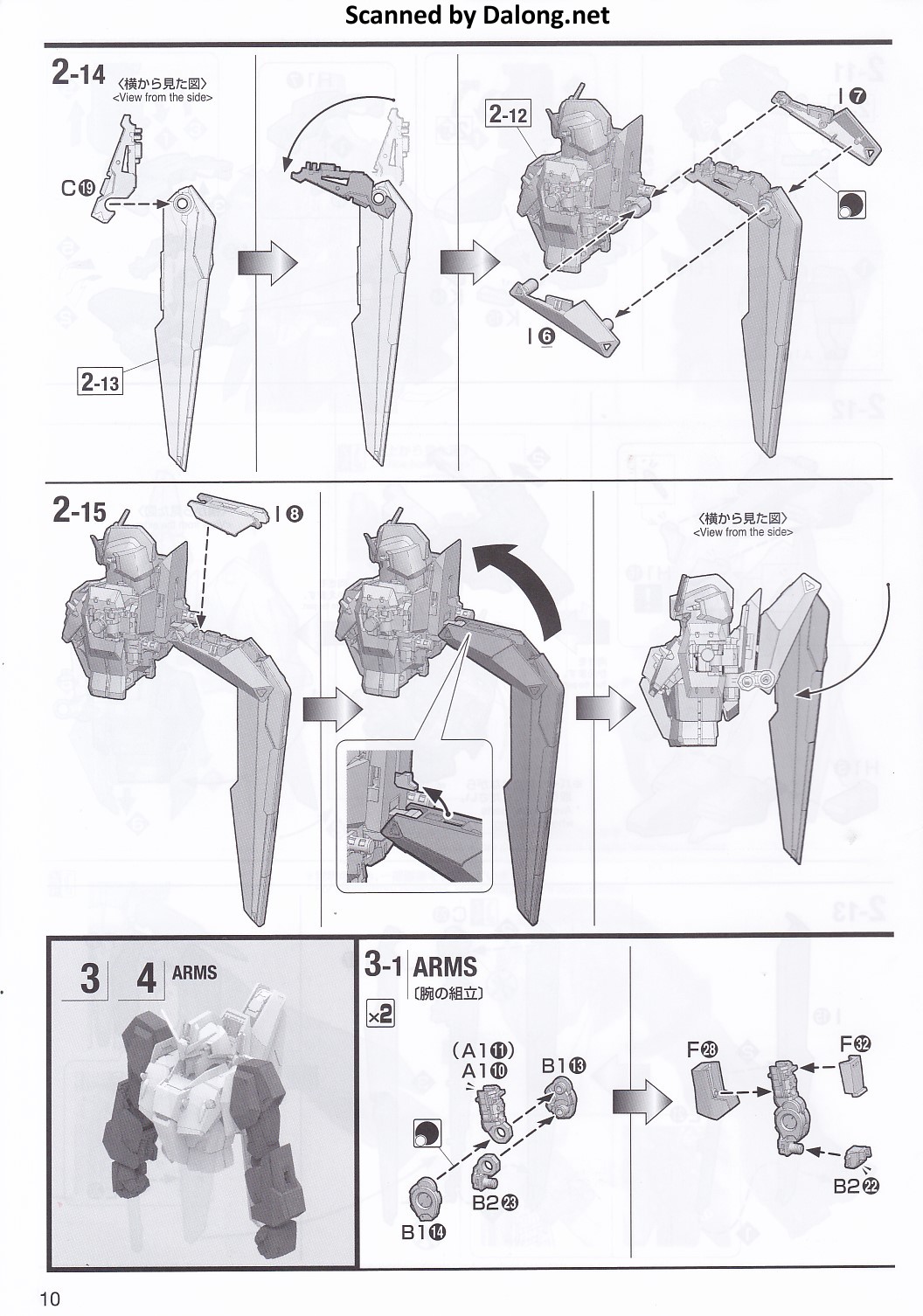 Scanned by Dalong.net

2-14 〈横から見た図〉
<View from the side>

C⑲

2-13

2-12

I ⑦

I ⑥

2-15

I ⑧

〈横から見た図〉
<View from the side>

3 4 ARMS

3-1 ARMS
〔腕の組立〕

×2

(A1⑪)
A1⑩

B1⑬

B2㉓

B1⑭

F㉘

F㉜

B2㉒

10