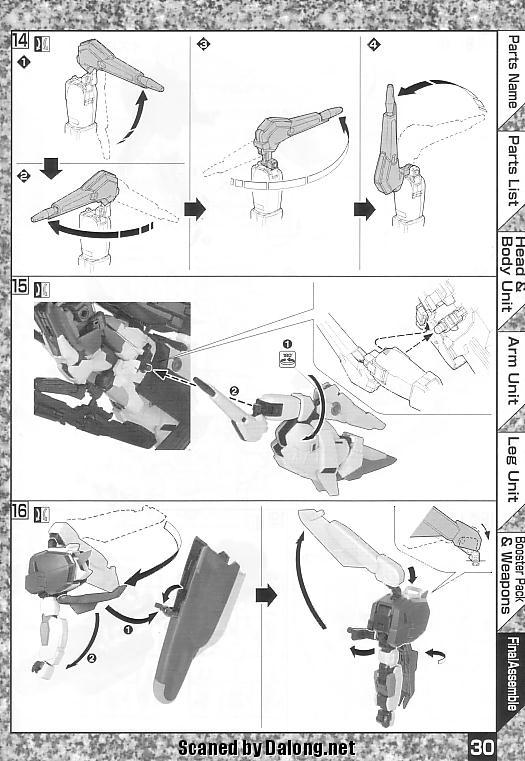 14
❶
❷
❸
❹

15
❶
❷

16
❶
❷

Parts Name
Parts List
Head & Body Unit
Arm Unit
Leg Unit
Booster Pack & Weapons
FinalAssemble

Scaned by Dalong.net
30