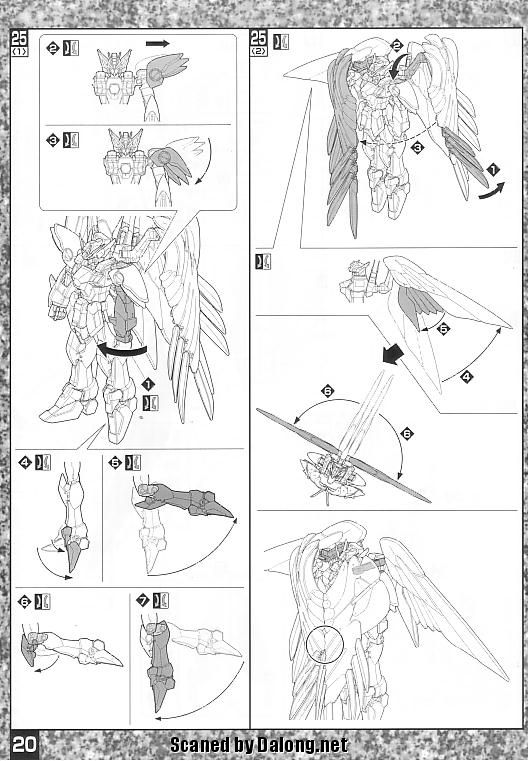 25 (1)

2

3

1

4

5

6

7

25 (2)

2

3

1

5

4

6

6

20

Scaned by Dalong.net