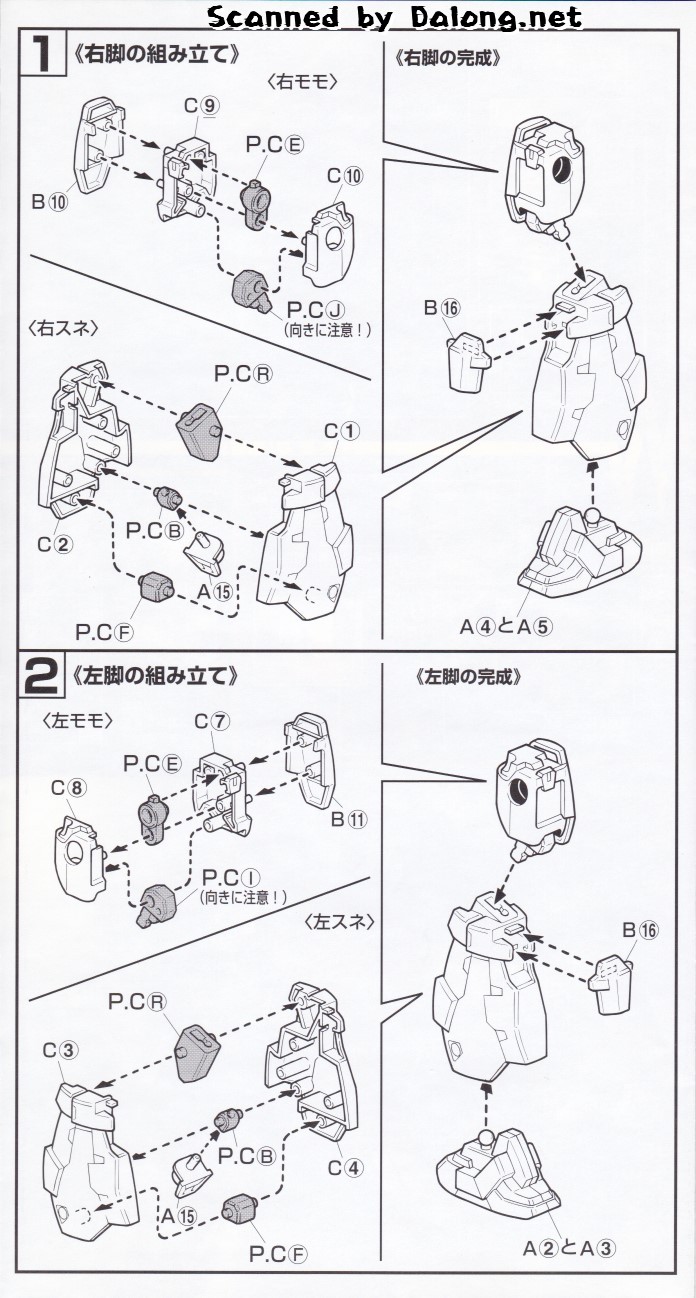 Scanned by Dalong.net

1 《右脚の組み立て》

〈右モモ〉

C⑨

P.CⒺ

C⑩

B⑩

P.CⒿ
(向きに注意!)

〈右スネ〉

P.CⓇ

C①

C②

P.CⒷ

A⑮

P.CⒻ

《右脚の完成》

B⑯

A④とA⑤

2 《左脚の組み立て》

〈左モモ〉

C⑦

P.CⒺ

C⑧

B⑪

P.CⒾ
(向きに注意!)

〈左スネ〉

P.CⓇ

C③

P.CⒷ

C④

A⑮

P.CⒻ

《左脚の完成》

B⑯

A②とA③