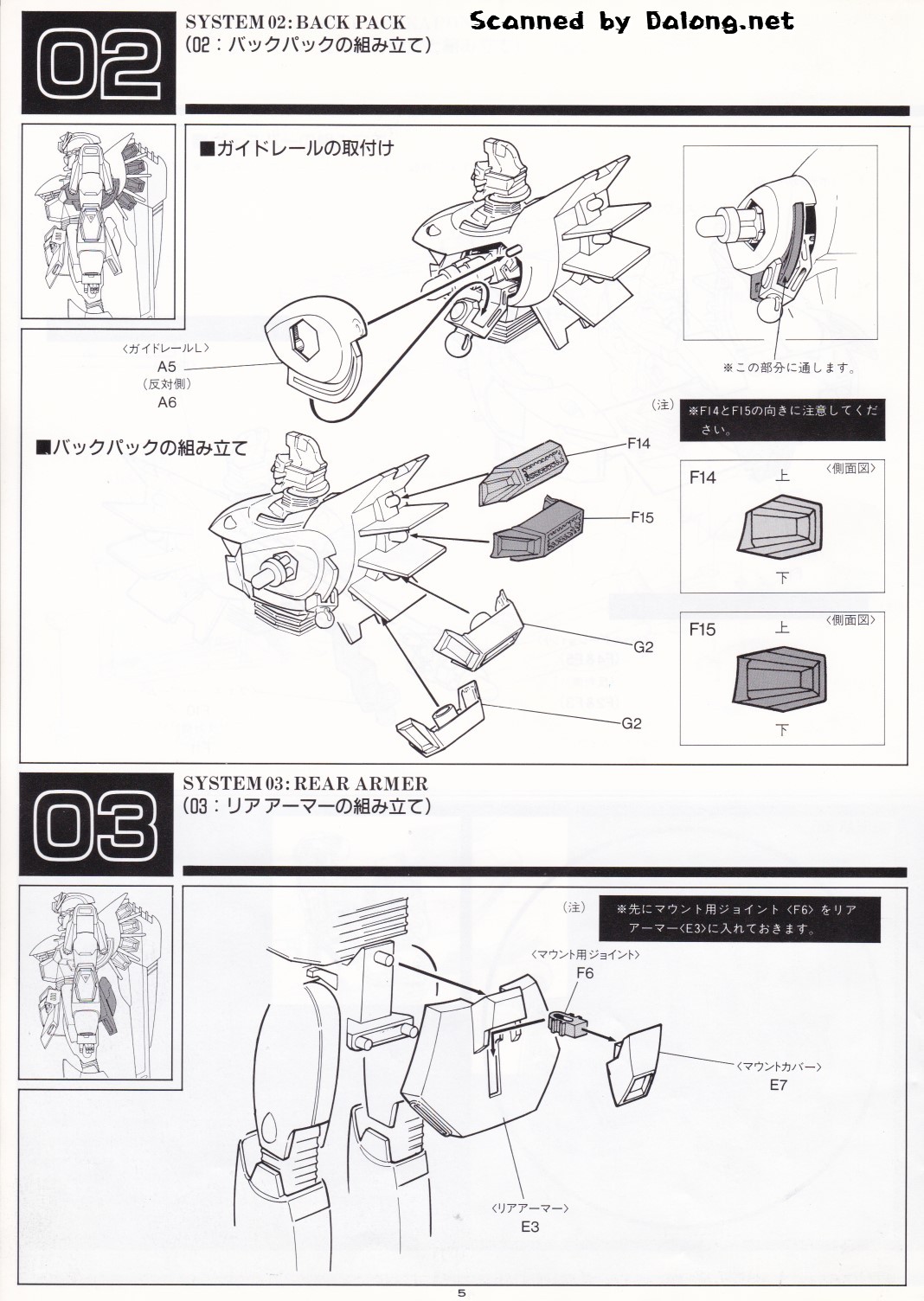 02

SYSTEM 02: BACK PACK
(02：バックパックの組み立て)

Scanned by Dalong.net

■ガイドレールの取付け

〈ガイドレールL〉
A5
（反対側）
A6

※この部分に通します。

（注）
※F14とF15の向きに注意してください。

■バックパックの組み立て

F14
F15
G2
G2

F14 上 〈側面図〉
下

F15 上 〈側面図〉
下

03

SYSTEM 03: REAR ARMER
(03：リアアーマーの組み立て)

（注）
※先にマウント用ジョイント〈F6〉をリアアーマー〈E3〉に入れておきます。

〈マウント用ジョイント〉
F6

〈マウントカバー〉
E7

〈リアアーマー〉
E3

5