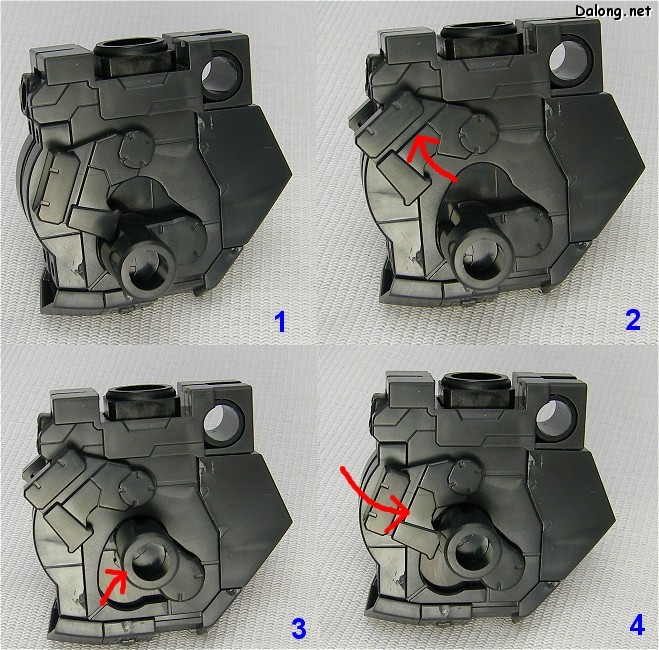 Dalong.net

1

2

3

4