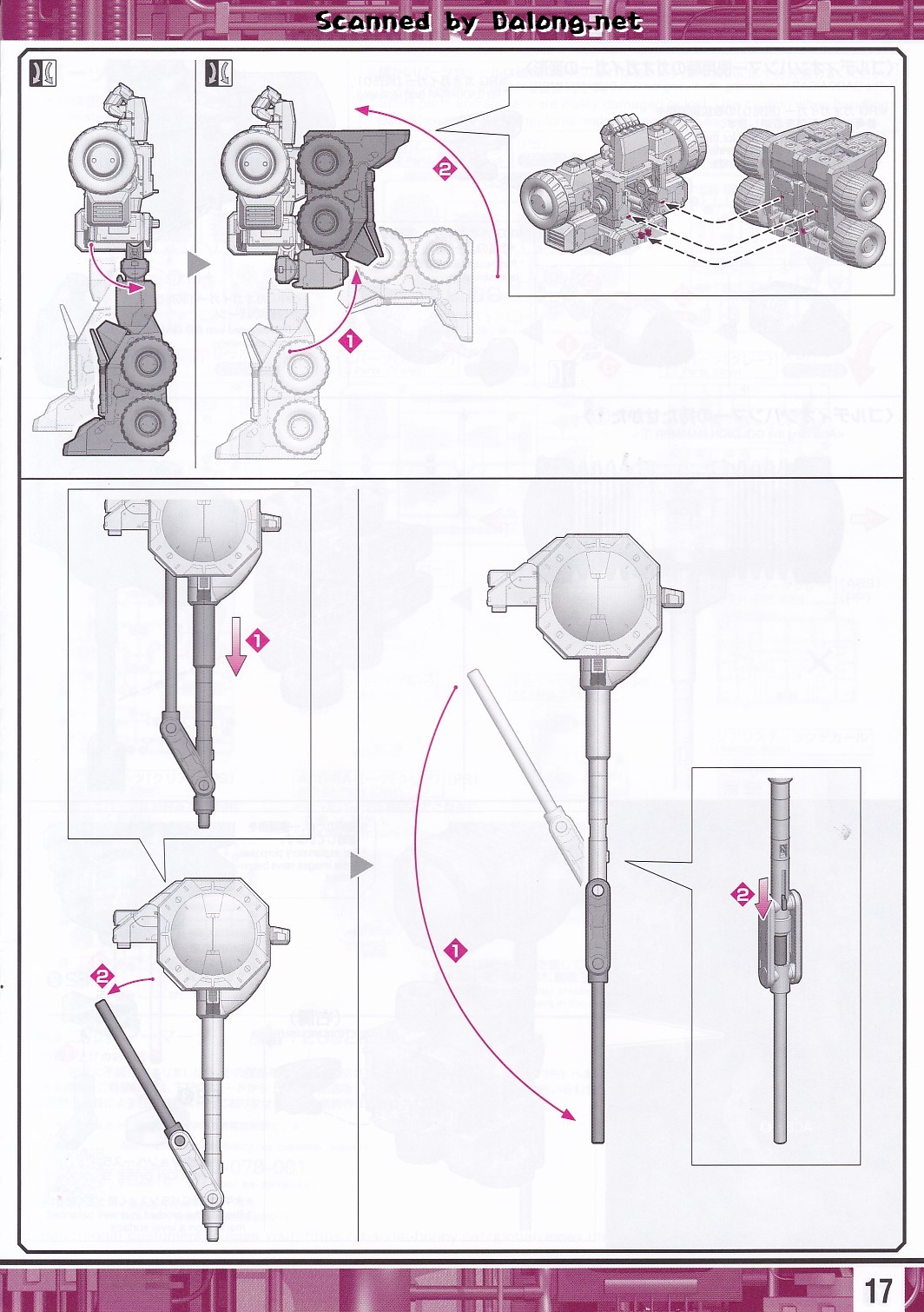 Scanned by Dalong.net

2

1

1

2

1

2

17