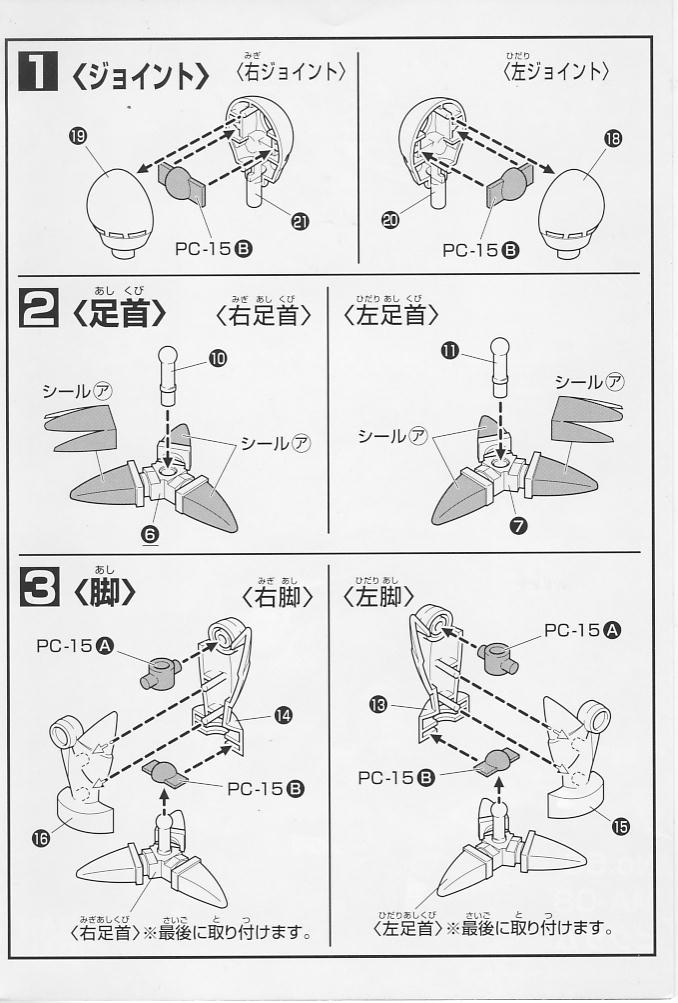 1 〈ジョイント〉

〈右ジョイント〉

19

PC-15 B

21

〈左ジョイント〉

18

20

PC-15 B

2 〈足首〉

〈右足首〉

10

シール ア

シール ア

6

〈左足首〉

11

シール ア

シール ア

7

3 〈脚〉

〈右脚〉

PC-15 A

14

PC-15 B

16

〈右足首〉※最後に取り付けます。

〈左脚〉

PC-15 A

13

PC-15 B

15

〈左足首〉※最後に取り付けます。