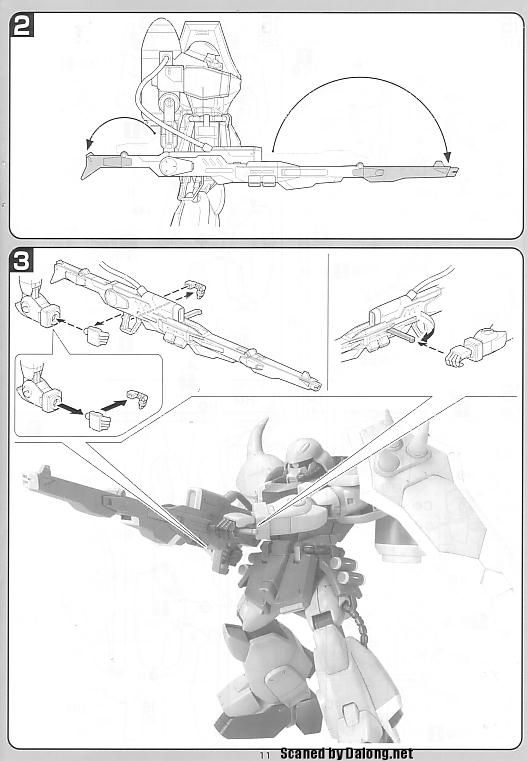 2

3

11 Scaned by Dalong.net