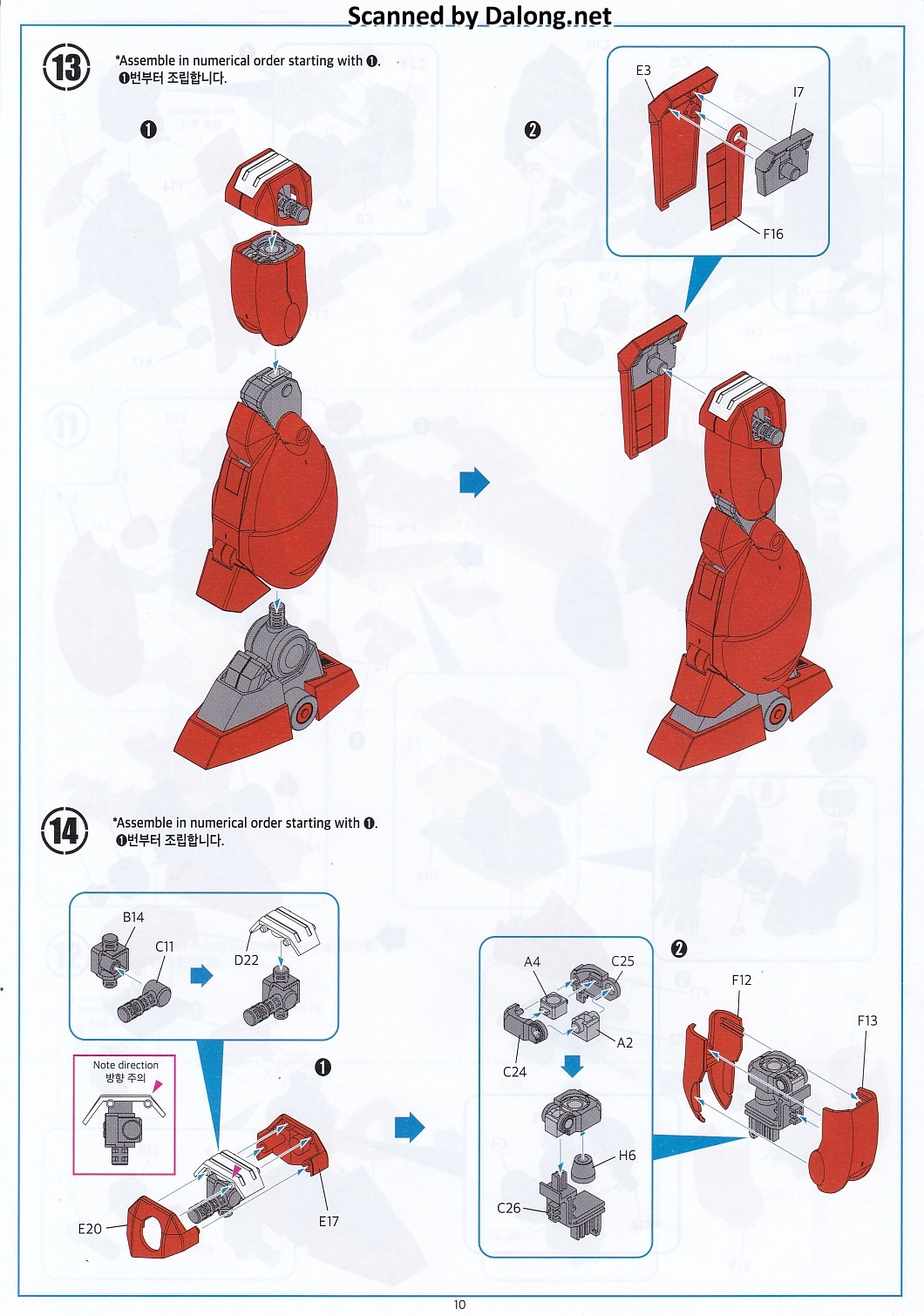 Scanned by Dalong.net

13

*Assemble in numerical order starting with ❶.
❶번부터 조립합니다.

❶

❷

E3
I7
F16

14

*Assemble in numerical order starting with ❶.
❶번부터 조립합니다.

B14
C11
D22

Note direction
방향 주의

❶

E20
E17

A4
C25
A2
C24
H6
C26

❷

F12
F13

10