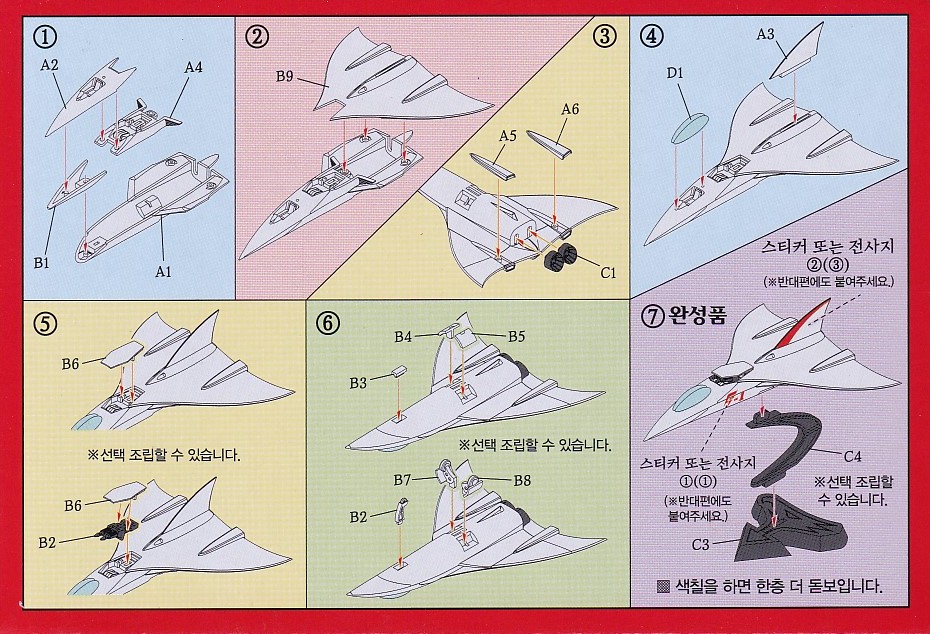 ①
A2
A4
B1
A1

②
B9

③
A5
A6
C1

④
A3
D1

스티커 또는 전사지
②(③)
(※반대편에도 붙여주세요.)

⑤
B6
※선택 조립할 수 있습니다.
B6
B2

⑥
B4
B5
B3
※선택 조립할 수 있습니다.
B7
B8
B2

⑦ 완성품
스티커 또는 전사지
①(①)
(※반대편에도 붙여주세요.)
C4
※선택 조립할 수 있습니다.
C3
▩ 색칠을 하면 한층 더 돋보입니다.