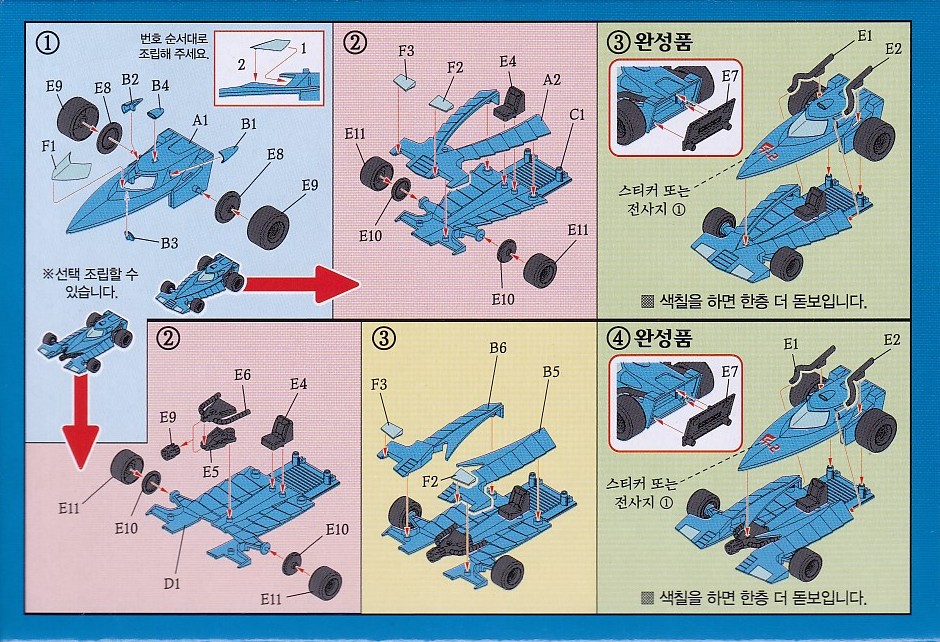 ①
번호 순서대로 조립해 주세요.
2
1
E9
E8
B2
B4
A1
B1
F1
E8
E9
B3
※선택 조립할 수 있습니다.

②
F3
F2
E4
A2
C1
E11
E10
E11
E10

③ 완성품
E1
E2
E7
스티커 또는 전사지 ①
▩ 색칠을 하면 한층 더 돋보입니다.

②
E6
E4
E9
E5
E11
E10
D1
E10
E11

③
B6
B5
F3
F2

④ 완성품
E1
E2
E7
스티커 또는 전사지 ①
▩ 색칠을 하면 한층 더 돋보입니다.