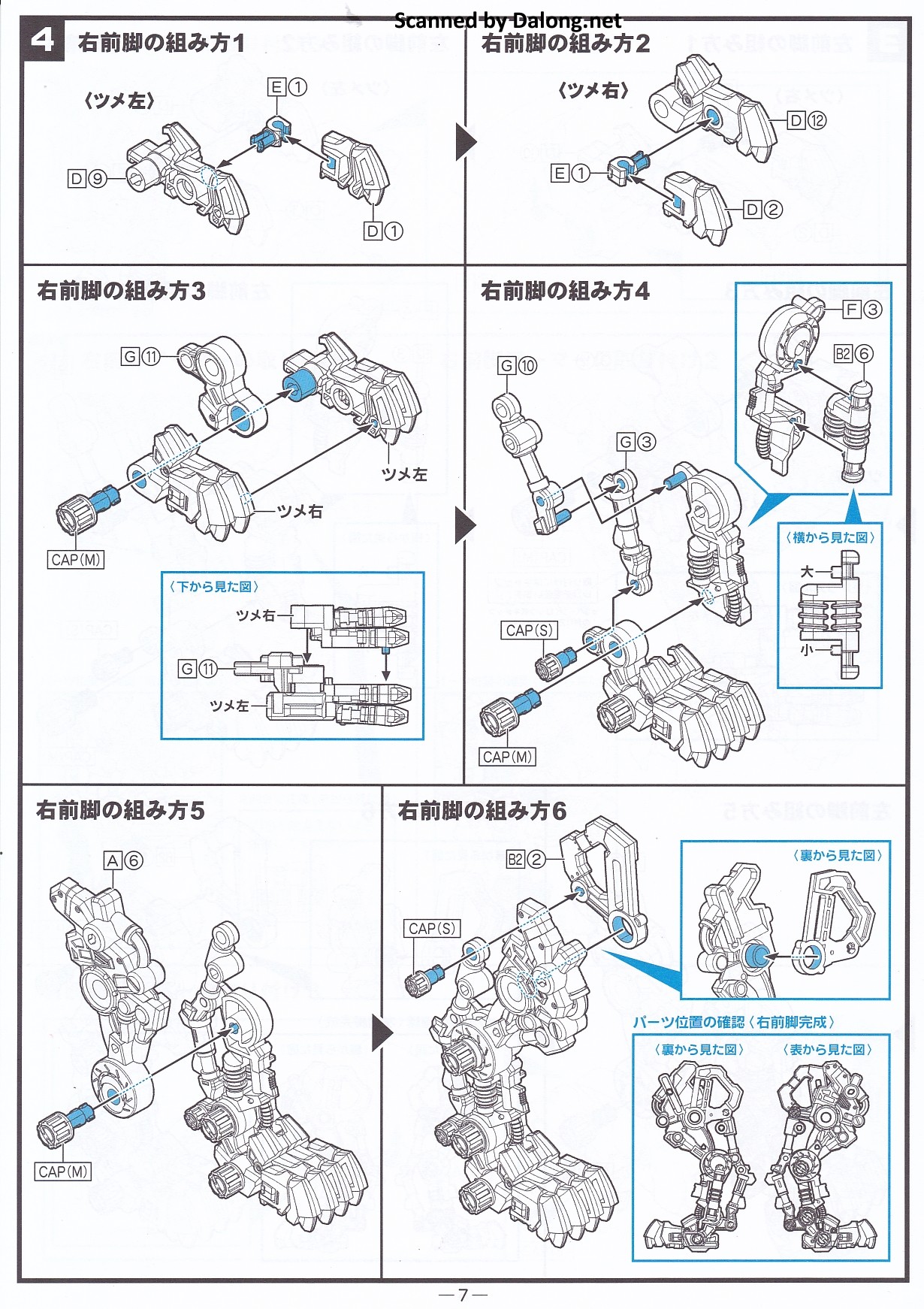 Scanned by Dalong.net

4 右前脚の組み方1

〈ツメ左〉

E①

D⑨

D①

右前脚の組み方2

〈ツメ右〉

D⑫

E①

D②

右前脚の組み方3

G⑪

ツメ左

ツメ右

CAP(M)

〈下から見た図〉

ツメ右

G⑪

ツメ左

右前脚の組み方4

F③

B2⑥

G⑩

G③

〈横から見た図〉

大

小

CAP(S)

CAP(M)

右前脚の組み方5

A⑥

CAP(M)

右前脚の組み方6

B2②

CAP(S)

〈裏から見た図〉

パーツ位置の確認〈右前脚完成〉

〈裏から見た図〉

〈表から見た図〉

—7—