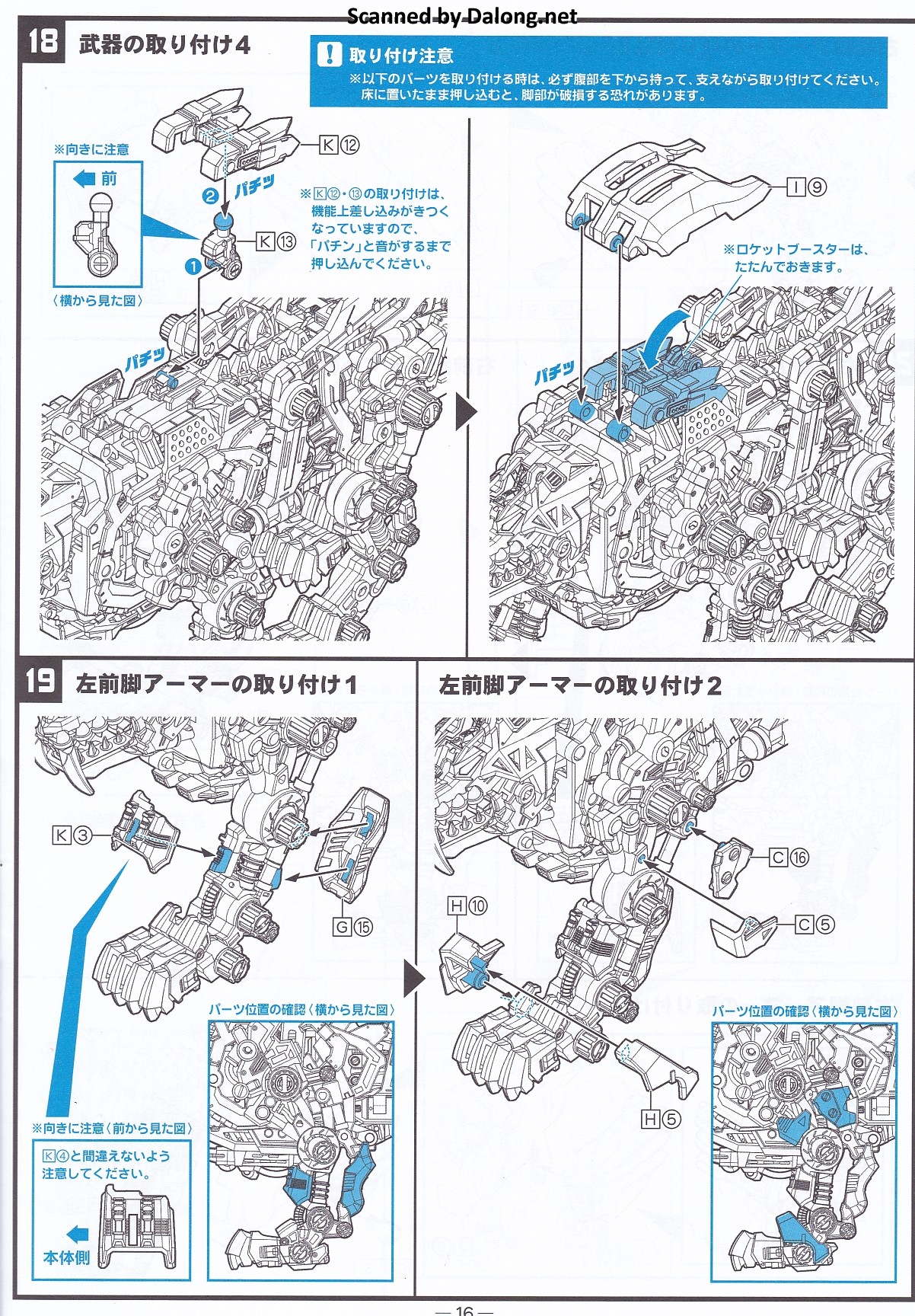 Scanned by Dalong.net

18 武器の取り付け4

! 取り付け注意
※以下のパーツを取り付ける時は、必ず腹部を下から持って、支えながら取り付けてください。床に置いたまま押し込むと、脚部が破損する恐れがあります。

※向きに注意
前
〈横から見た図〉

K⑫
② パチッ
K⑬
①
※K⑫・⑬の取り付けは、機能上差し込みがきつくなっていますので、「パチン」と音がするまで押し込んでください。

パチッ

I⑨
※ロケットブースターは、たたんでおきます。
パチッ

19 左前脚アーマーの取り付け1

K③
G⑮
パーツ位置の確認〈横から見た図〉
※向きに注意〈前から見た図〉
K④と間違えないよう注意してください。
本体側

左前脚アーマーの取り付け2

C⑯
C⑤
H⑩
H⑤
パーツ位置の確認〈横から見た図〉

— 16 —