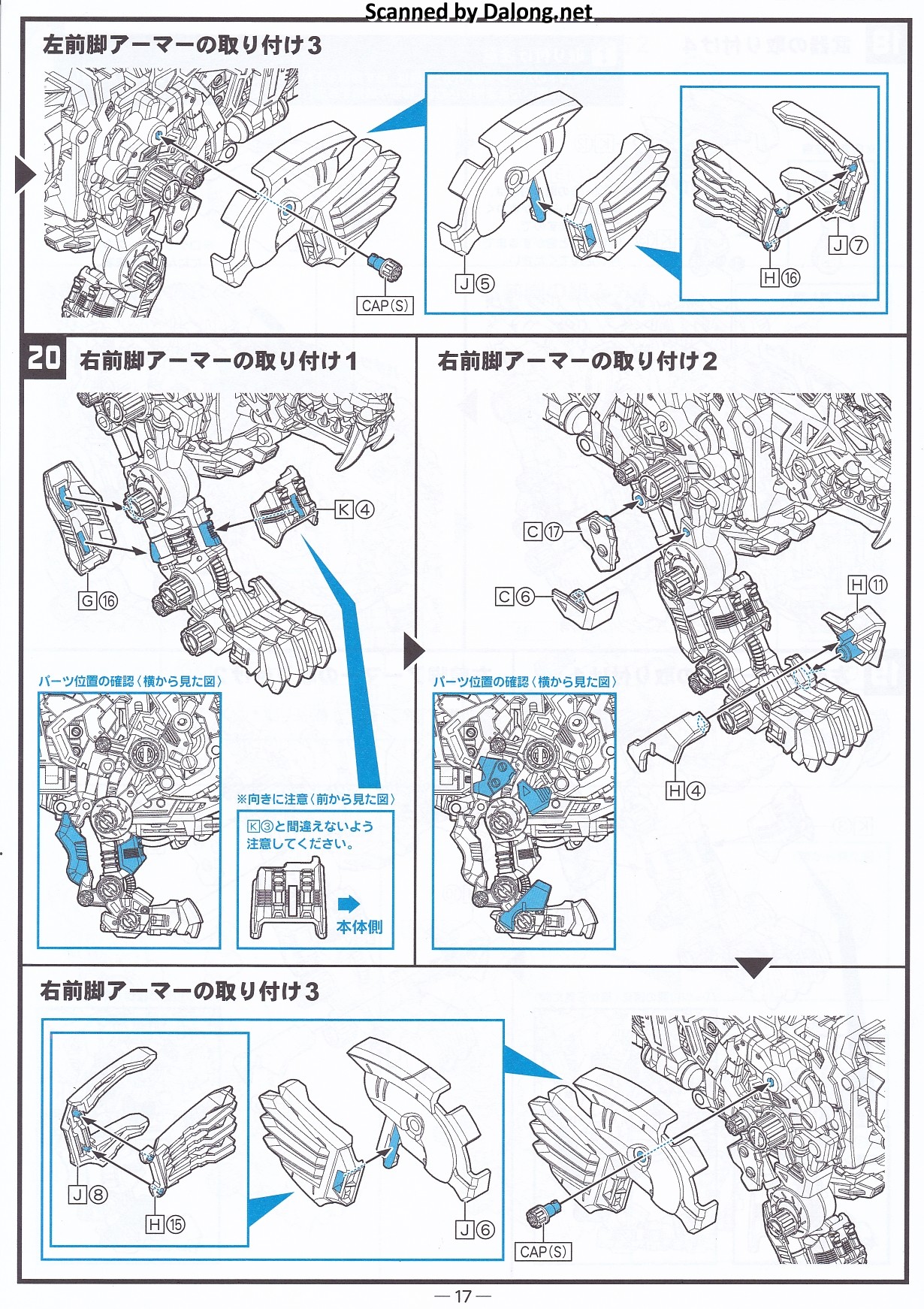 Scanned by Dalong.net

左前脚アーマーの取り付け3

CAP(S)

J⑤

J⑦

H⑯

20 右前脚アーマーの取り付け1

K④

G⑯

パーツ位置の確認〈横から見た図〉

※向きに注意〈前から見た図〉

K③と間違えないよう注意してください。

本体側

右前脚アーマーの取り付け2

C⑰

C⑥

H⑪

H④

パーツ位置の確認〈横から見た図〉

右前脚アーマーの取り付け3

J⑧

H⑮

J⑥

CAP(S)

— 17 —