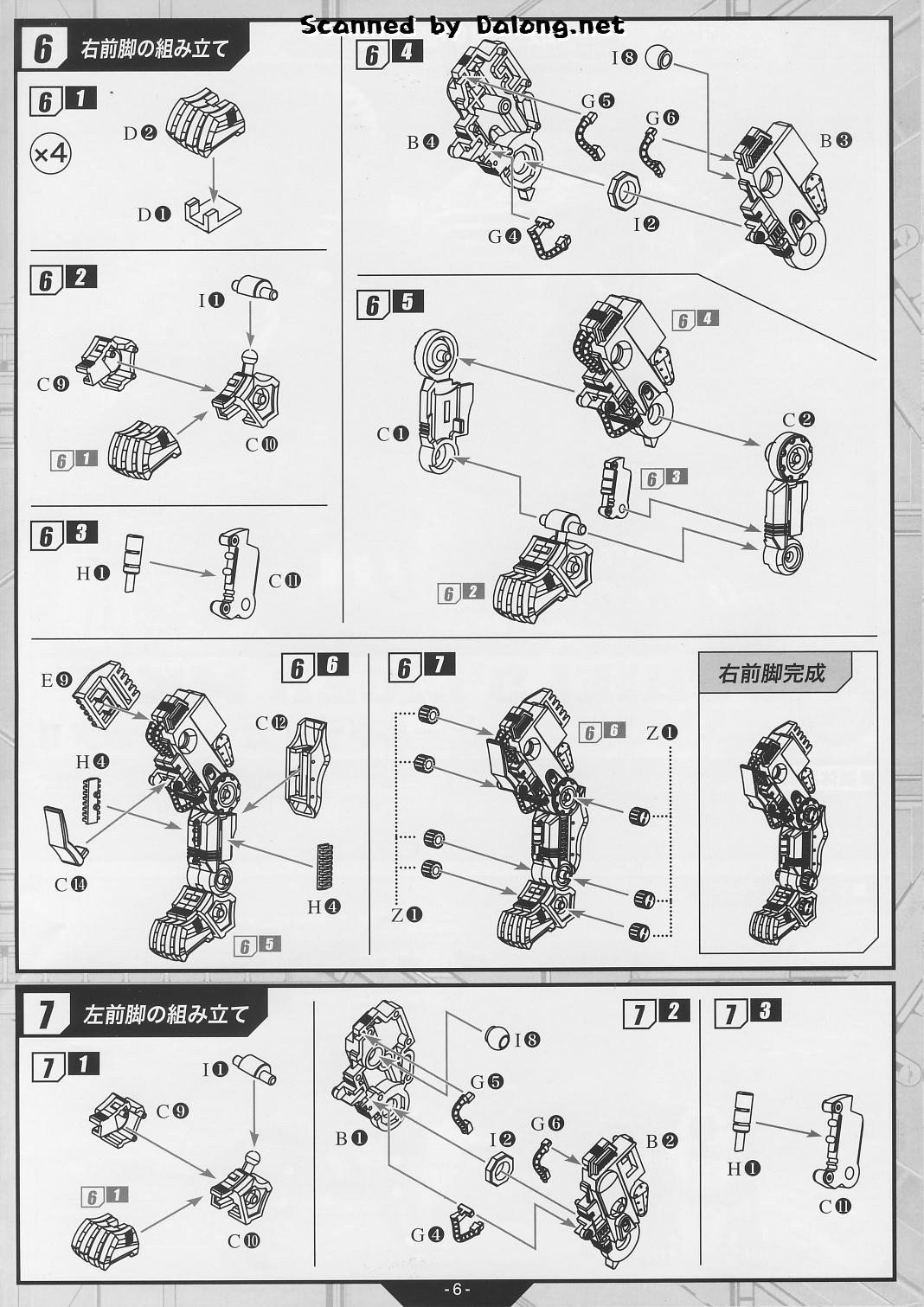 Scanned by Dalong.net

6 右前脚の組み立て

6 1
×4
D❷
D❶

6 2
I❶
C❾
C❿
6 1

6 3
H❶
C⓫

6 4
I❽
G❺
G❻
B❹
B❸
I❷
G❹

6 5
6 4
C❶
C❷
6 3
6 2

6 6
E❾
C⓬
H❹
C⓮
H❹
6 5

6 7
6 6
Z❶
Z❶

右前脚完成

7 左前脚の組み立て

7 1
I❶
C❾
6 1
C❿

7 2
I❽
G❺
B❶
I❷
G❻
B❷
G❹

7 3
H❶
C⓫

- 6 -