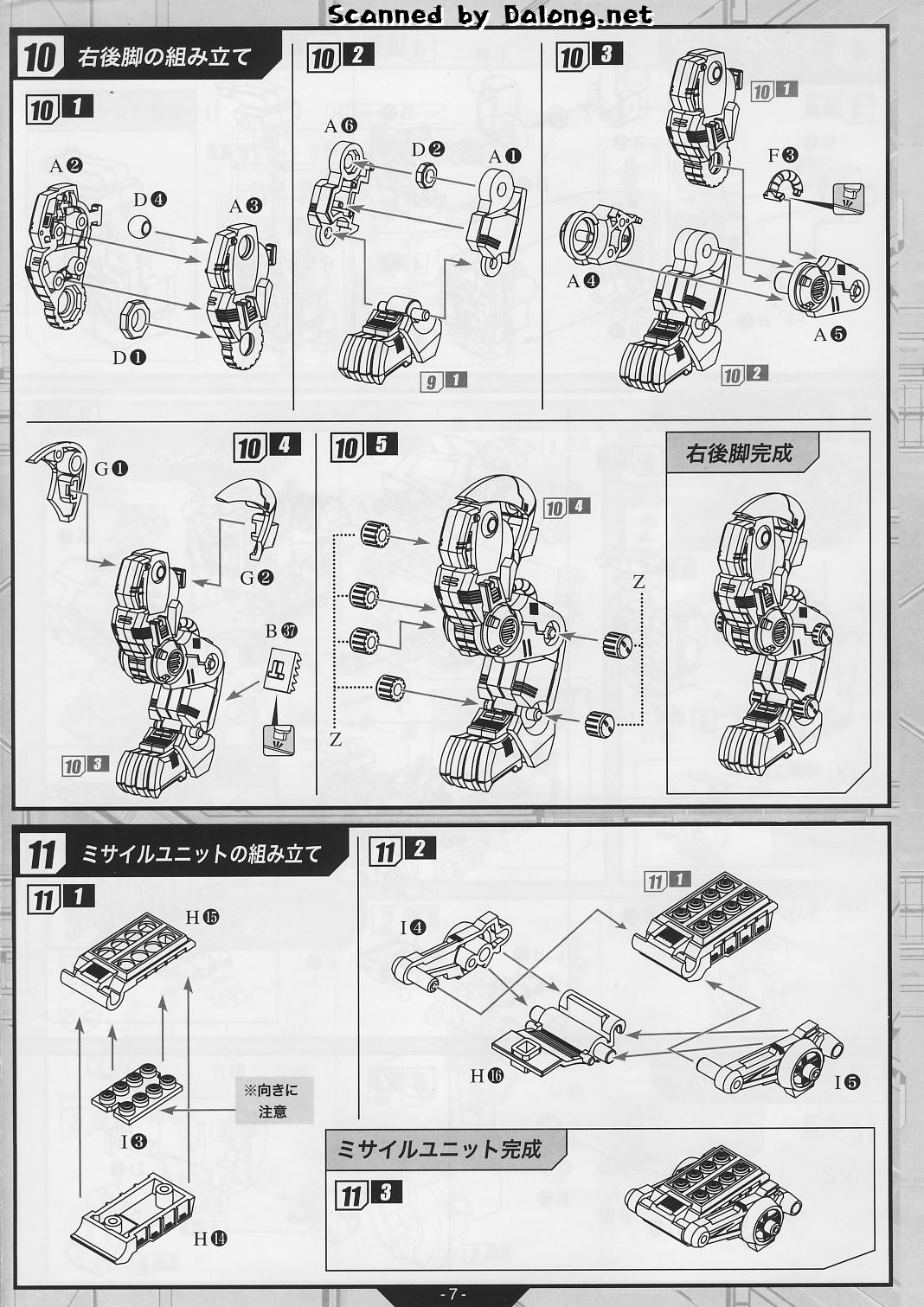 Scanned by Dalong.net

10 右後脚の組み立て

10 1

A❷
D❹
A❸
D❶

10 2

A❻
D❷
A❶
9 1

10 3

10 1
F❸
A❹
A❺
10 2

10 4

G❶
G❷
B㊲
10 3

10 5

10 4
Z
Z

右後脚完成

11 ミサイルユニットの組み立て

11 1

H⓯
※向きに注意
I❸
H⓮

11 2

11 1
I❹
H⓰
I❺

ミサイルユニット完成

11 3

- 7 -