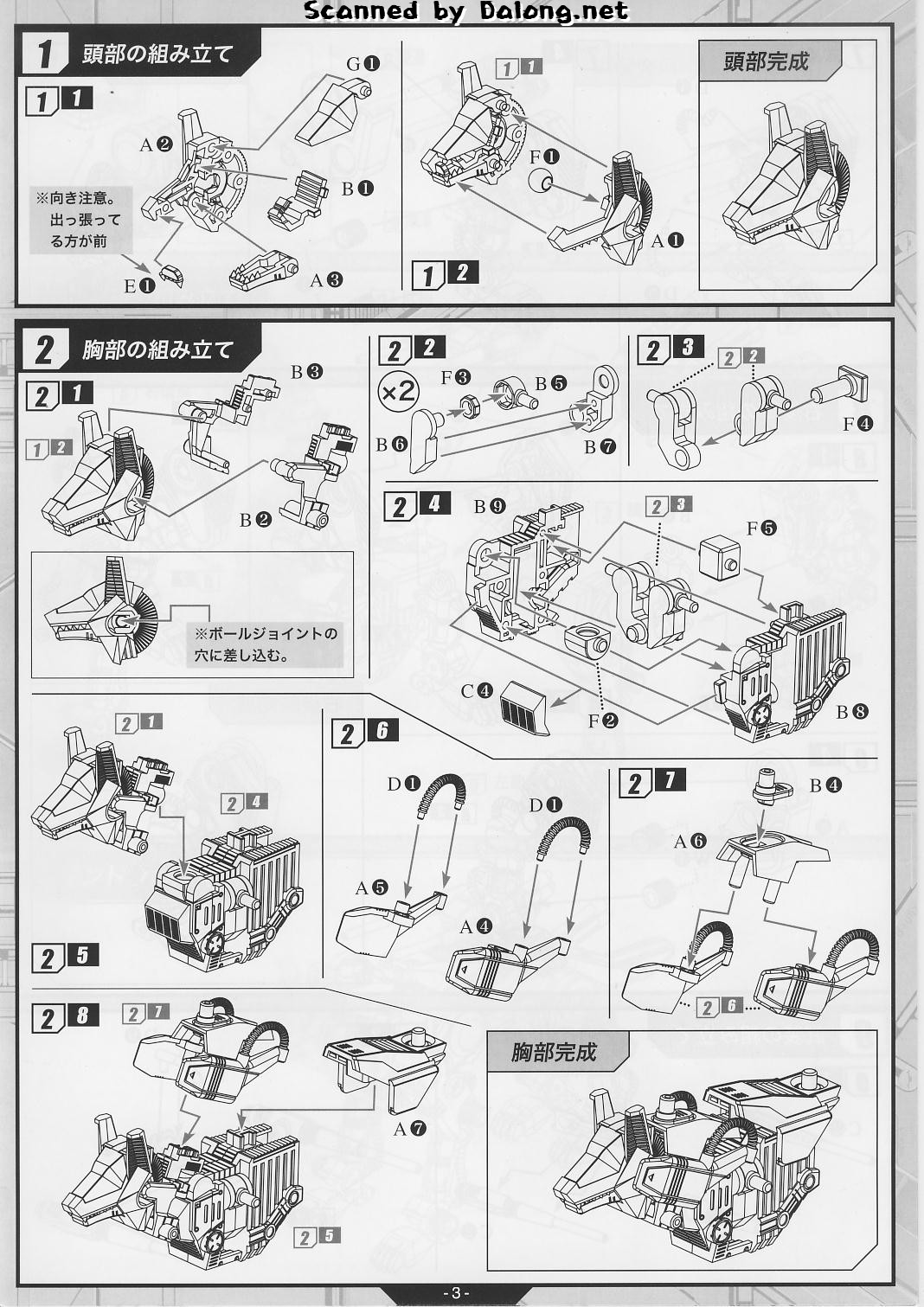 Scanned by Dalong.net

1 頭部の組み立て

1 1

G❶

A❷

B❶

※向き注意。出っ張ってる方が前

E❶

A❸

1 1

F❶

A❶

1 2

頭部完成

2 胸部の組み立て

2 1

B❸

1 2

B❷

※ボールジョイントの穴に差し込む。

2 2

×2

F❸

B❺

B❻

B❼

2 3

2 2

F❹

2 4

B❾

2 3

F❺

C❹

F❷

B❽

2 1

2 4

2 5

2 6

D❶

D❶

A❺

A❹

2 7

B❹

A❻

2 6

2 8

2 7

A❼

2 5

胸部完成

- 3 -