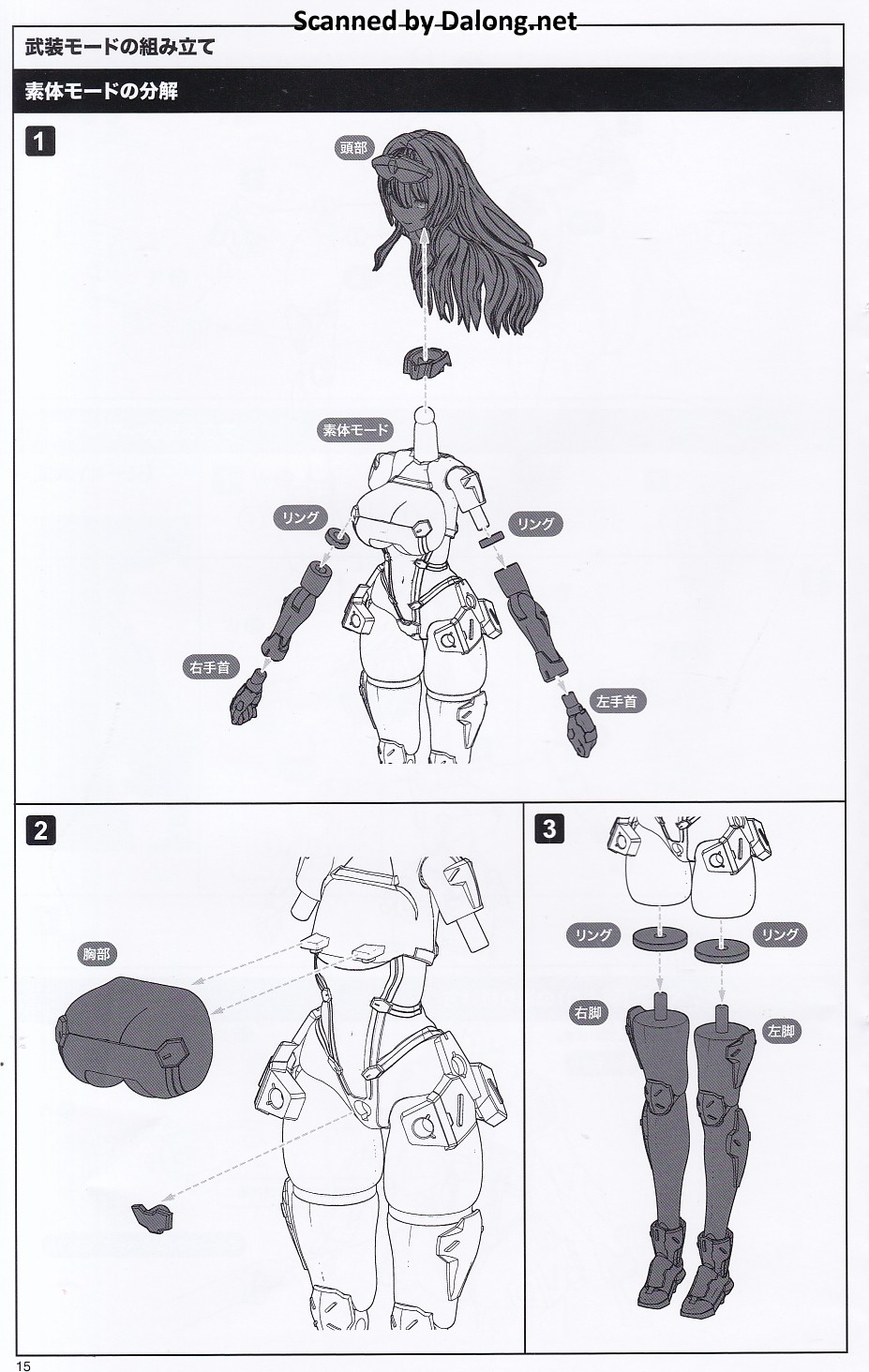 Scanned by Dalong.net

武装モードの組み立て

素体モードの分解

1

頭部

素体モード

リング

リング

右手首

左手首

2

胸部

3

リング

リング

右脚

左脚

15