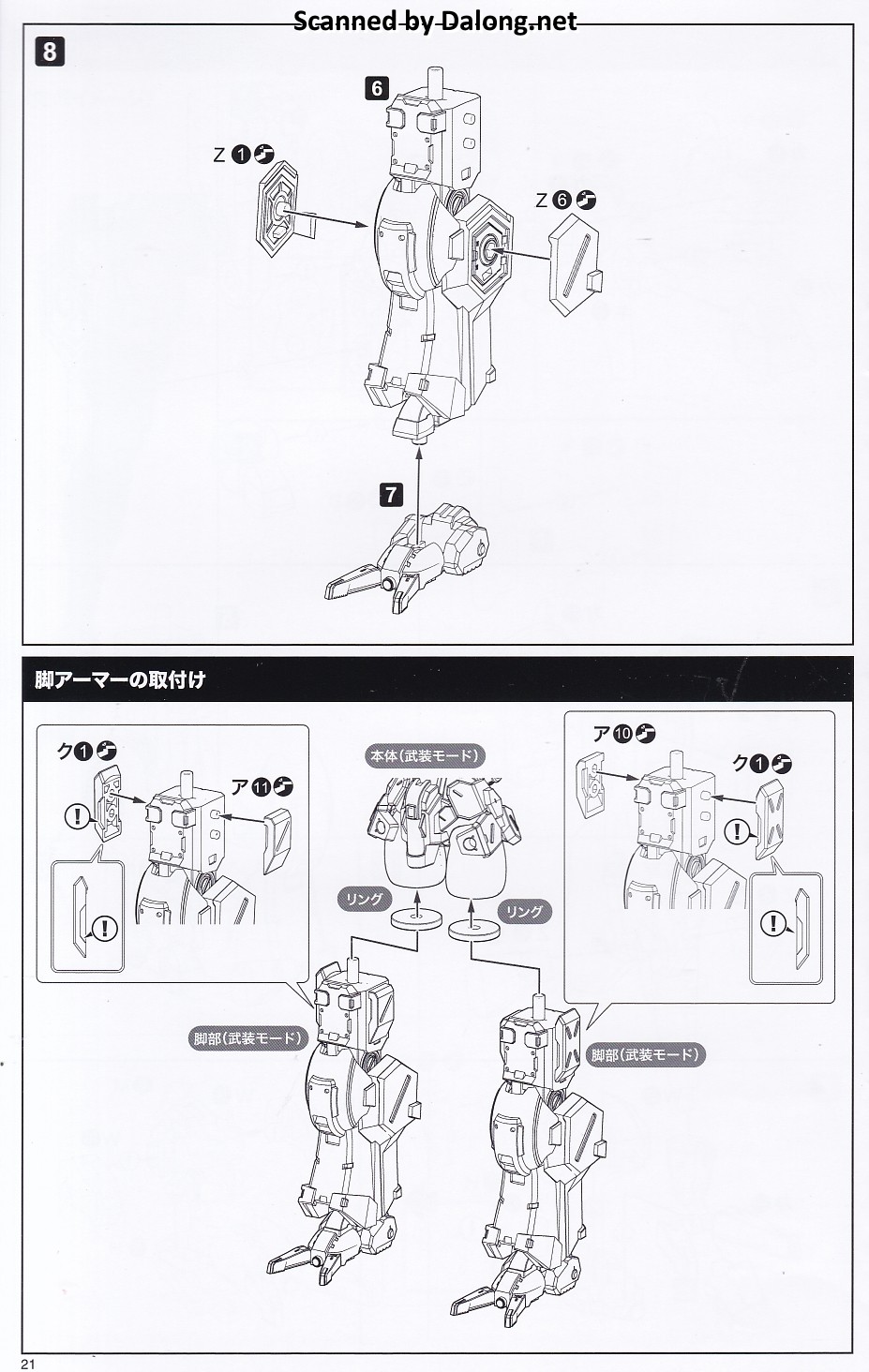 Scanned by Dalong.net

8

6

Z 1

Z 6

7

脚アーマーの取付け

ク 1

ア 11

!

!

本体(武装モード)

リング

リング

ア 10

ク 1

!

!

脚部(武装モード)

脚部(武装モード)

21